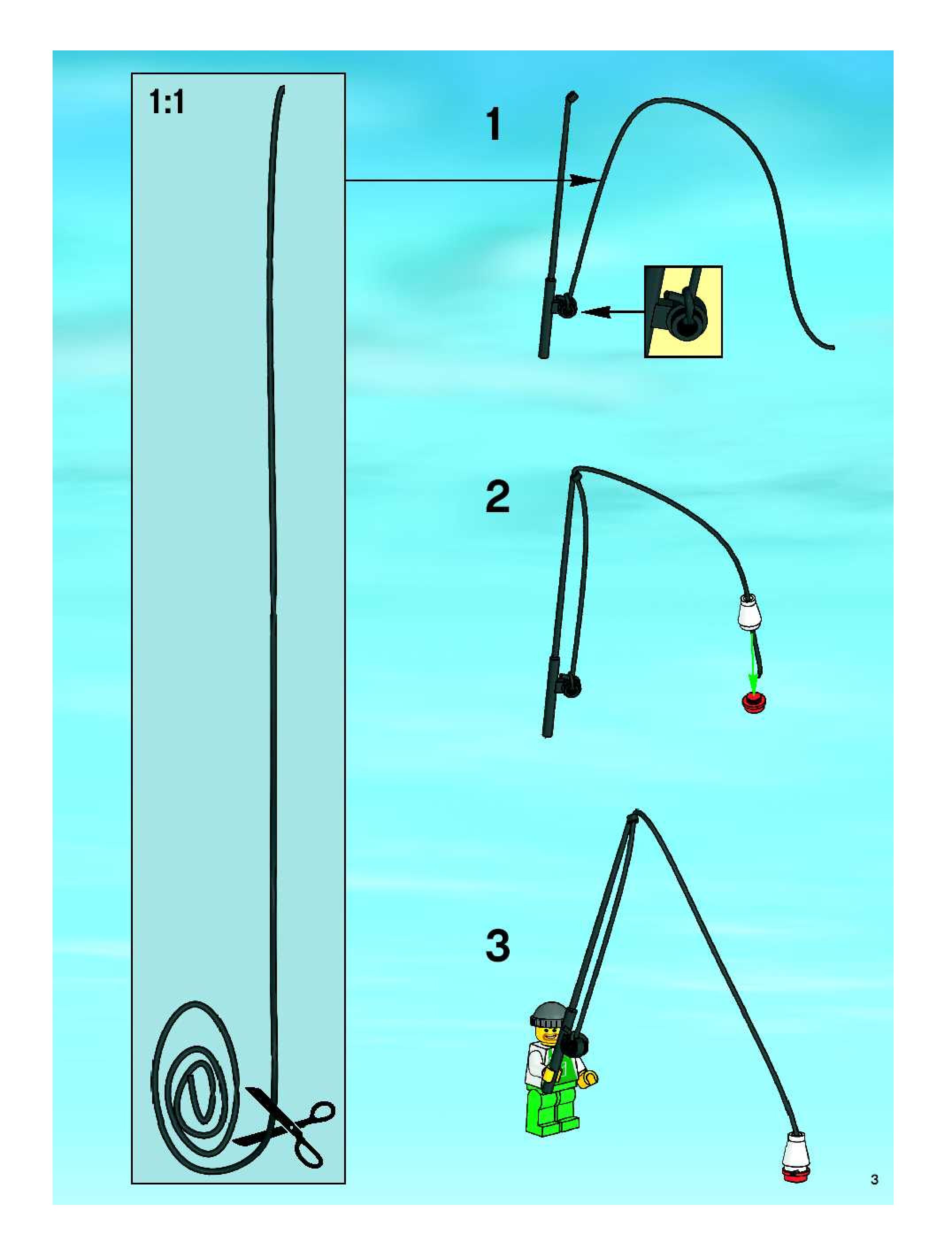 1:1

1

2

3

3