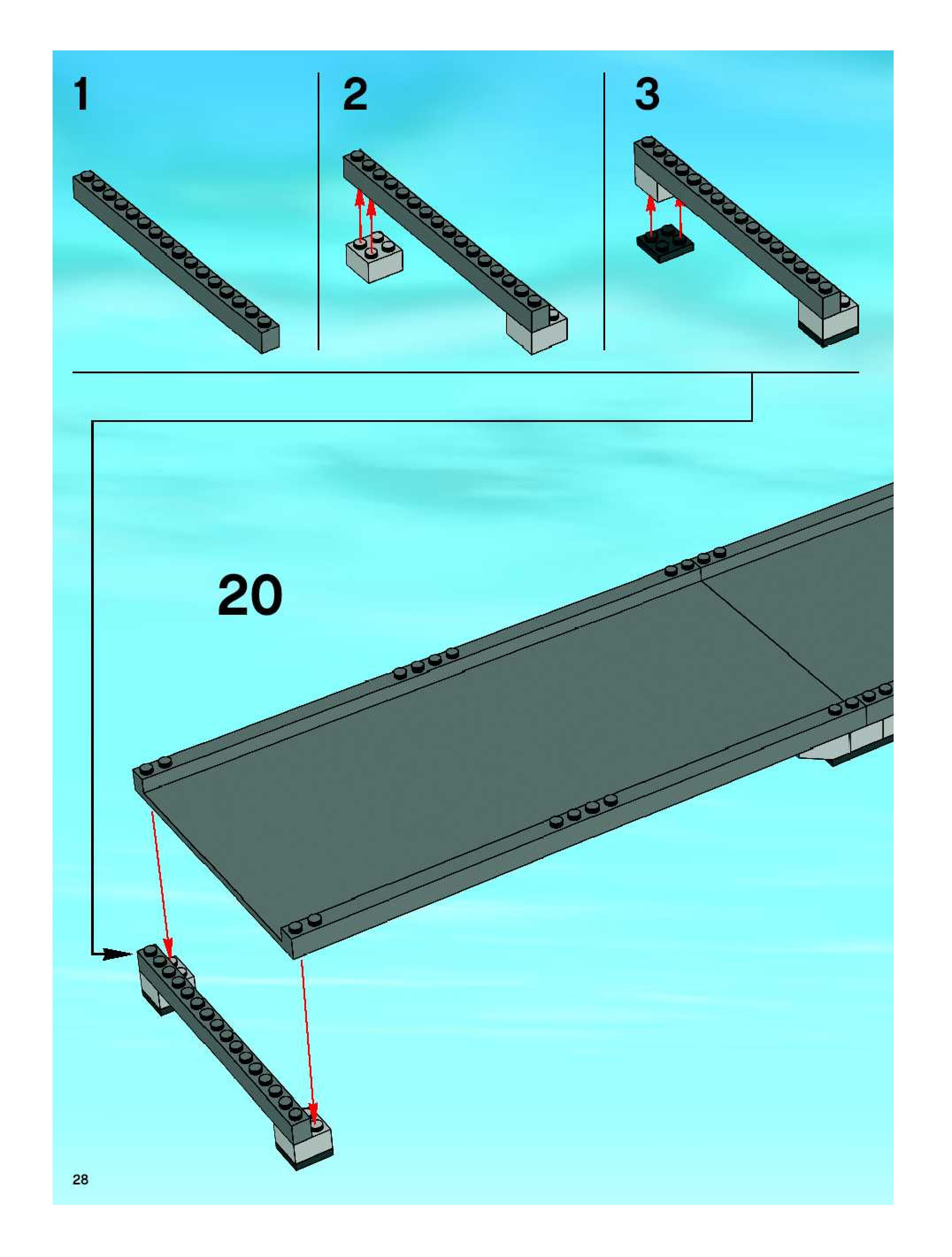 1

2

3

20

28