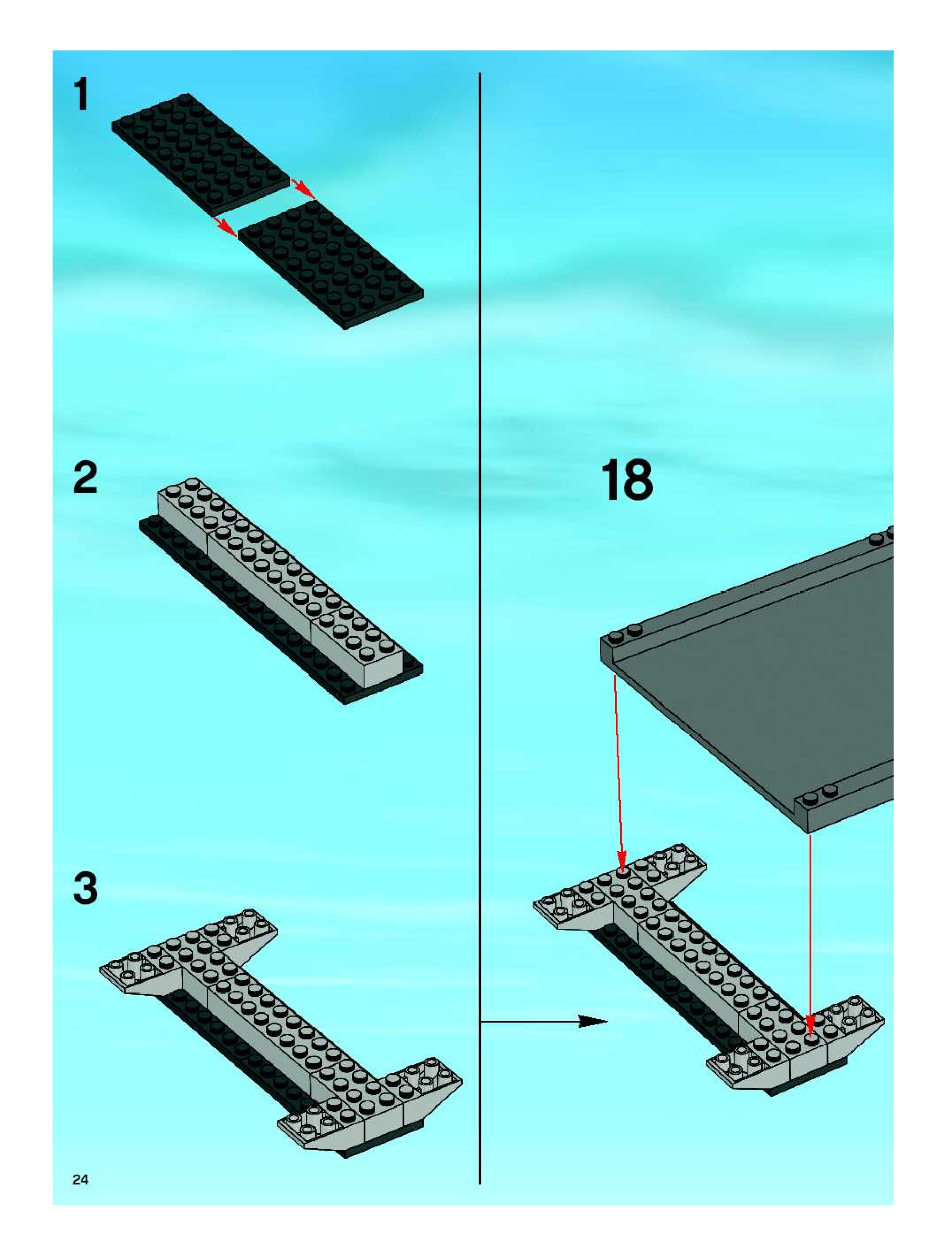 1

2

3

18

24