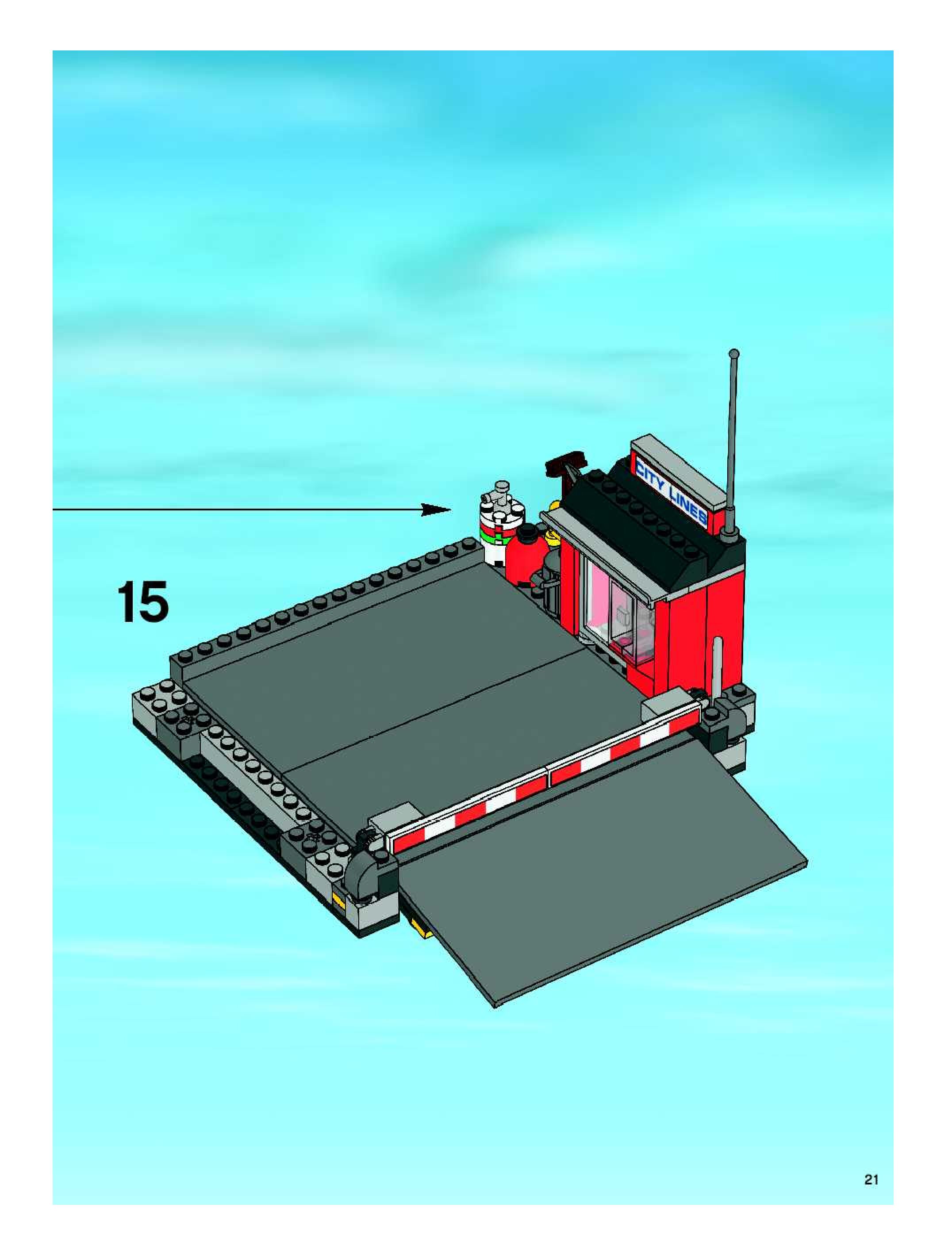 CITY LINES

15

21