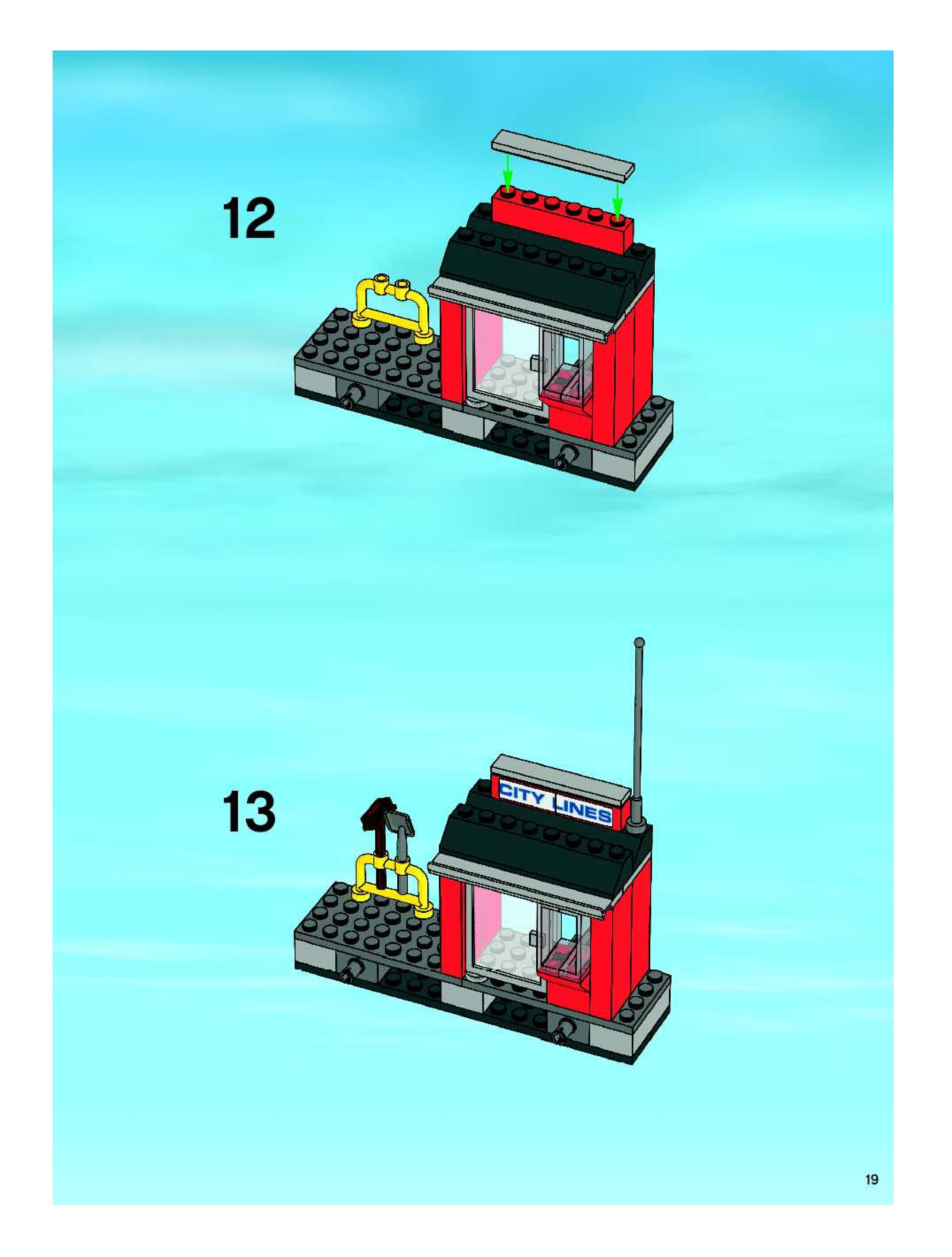 12

13

CITY LINES

19