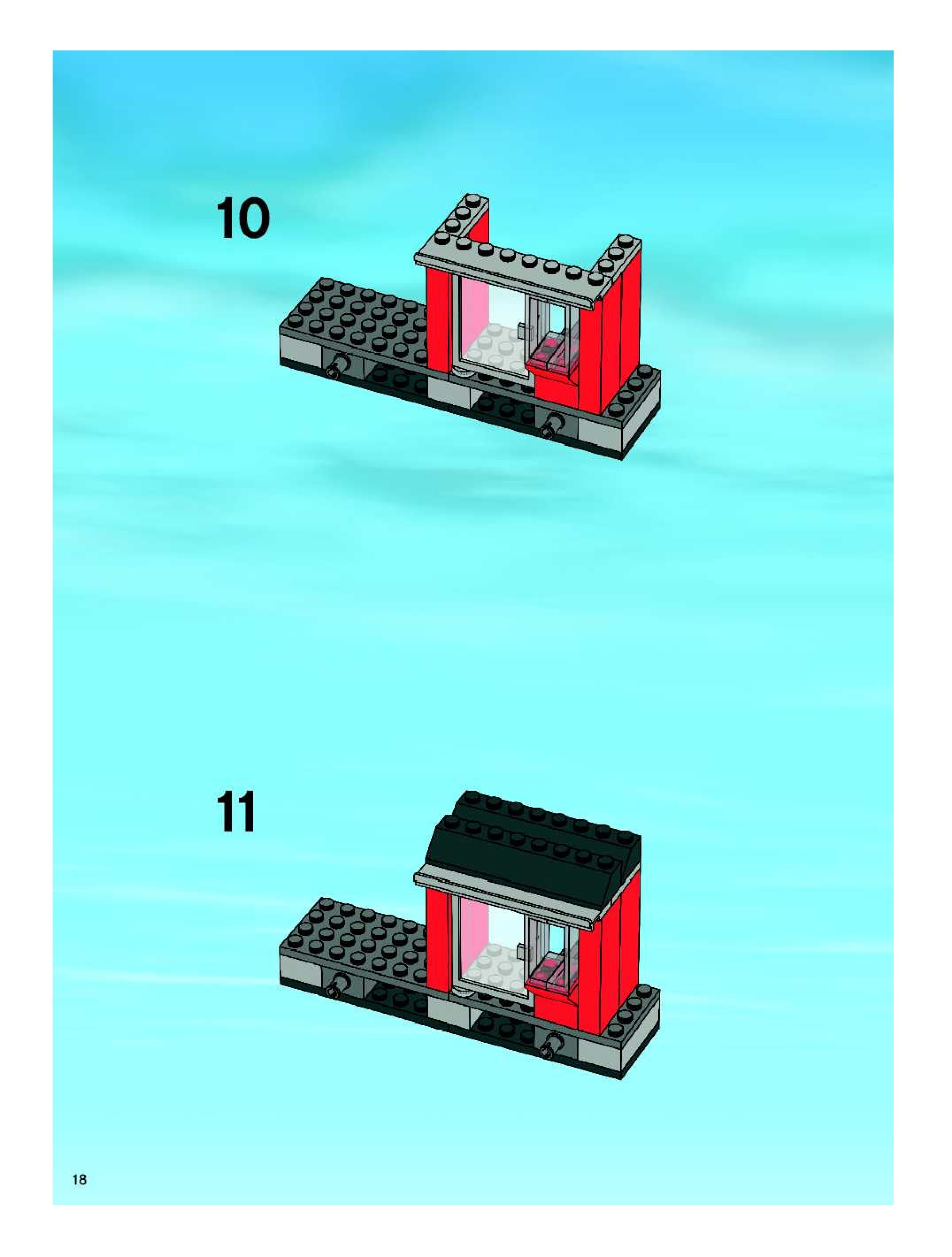 10

11

18