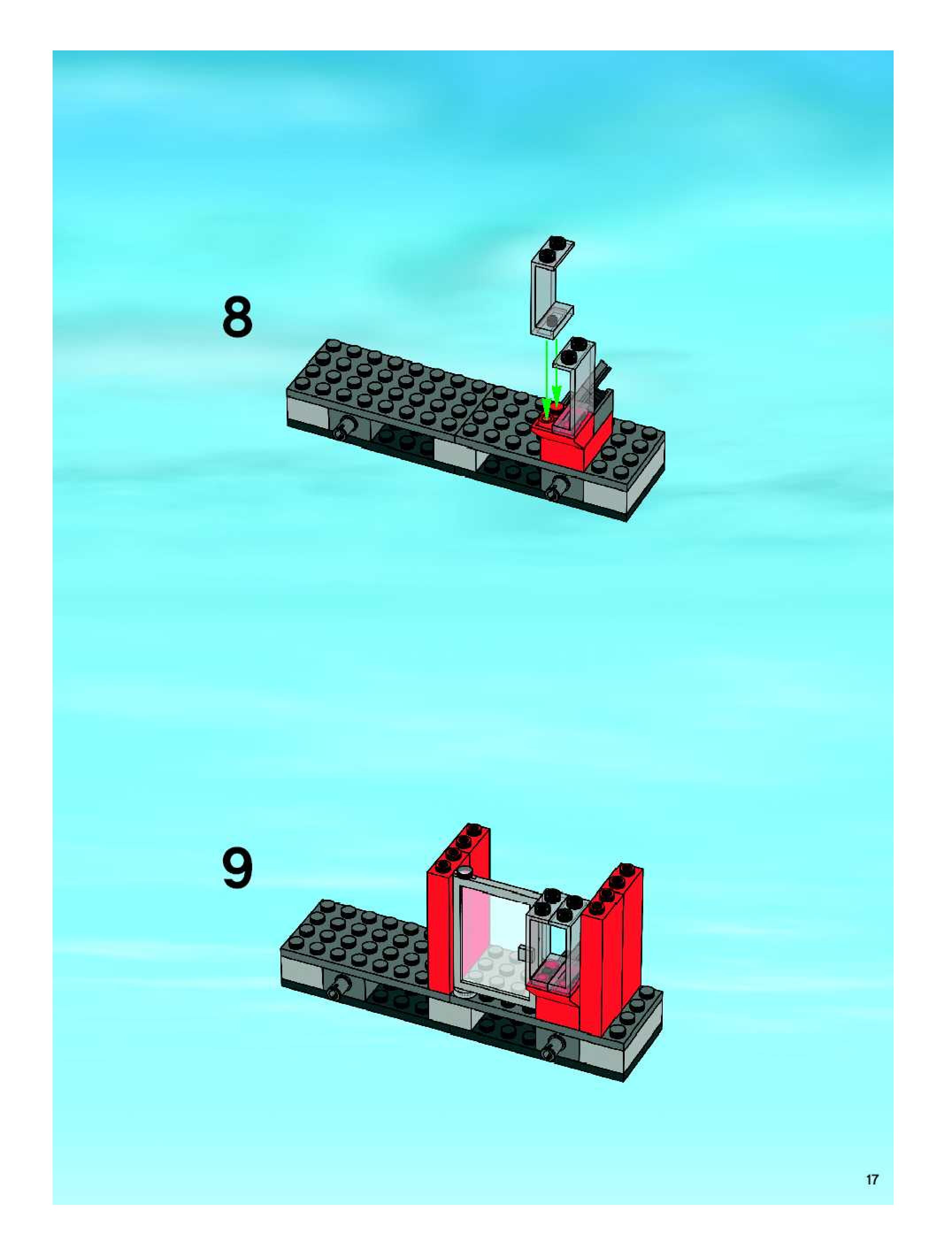 8

9

17