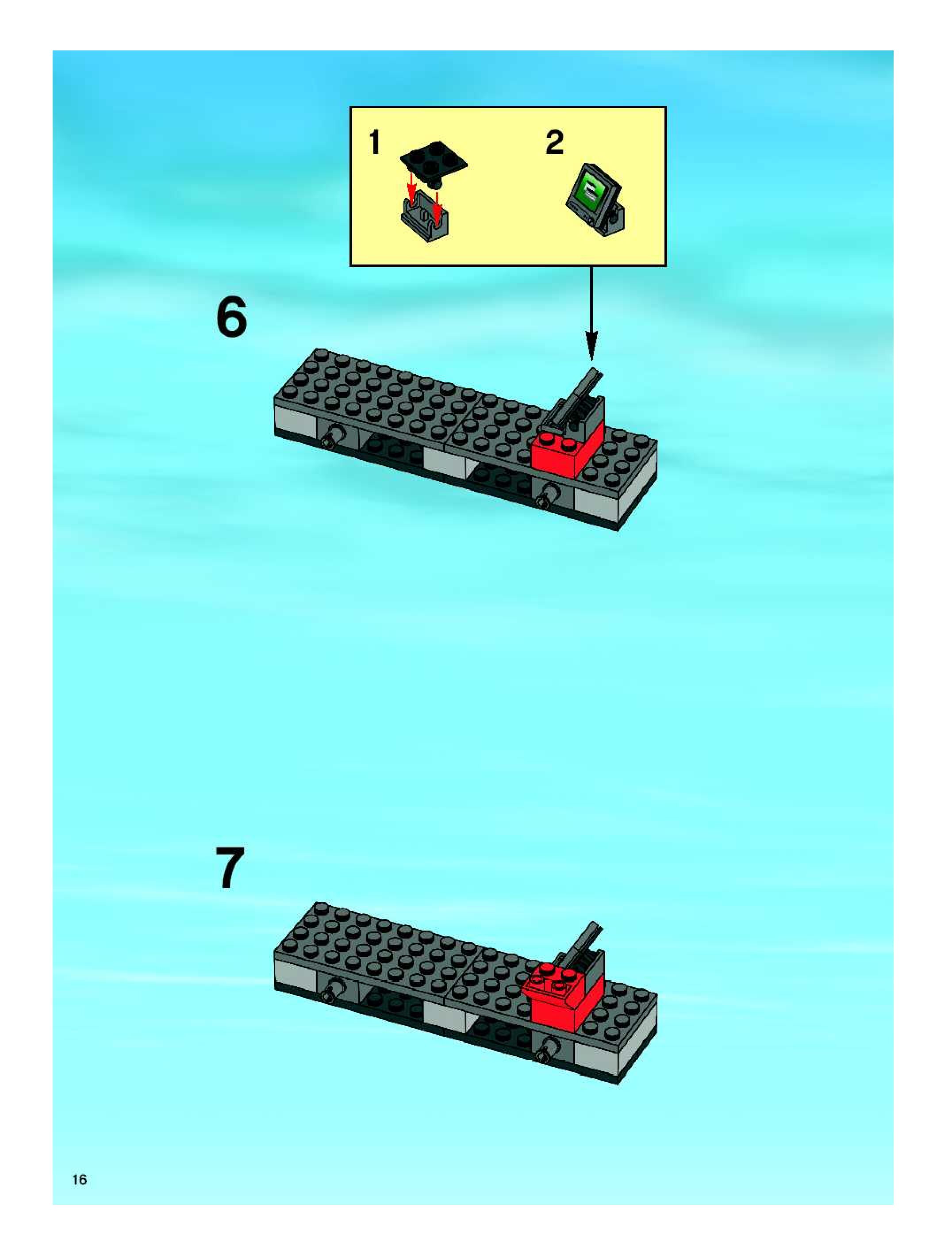 1

2

6

7

16