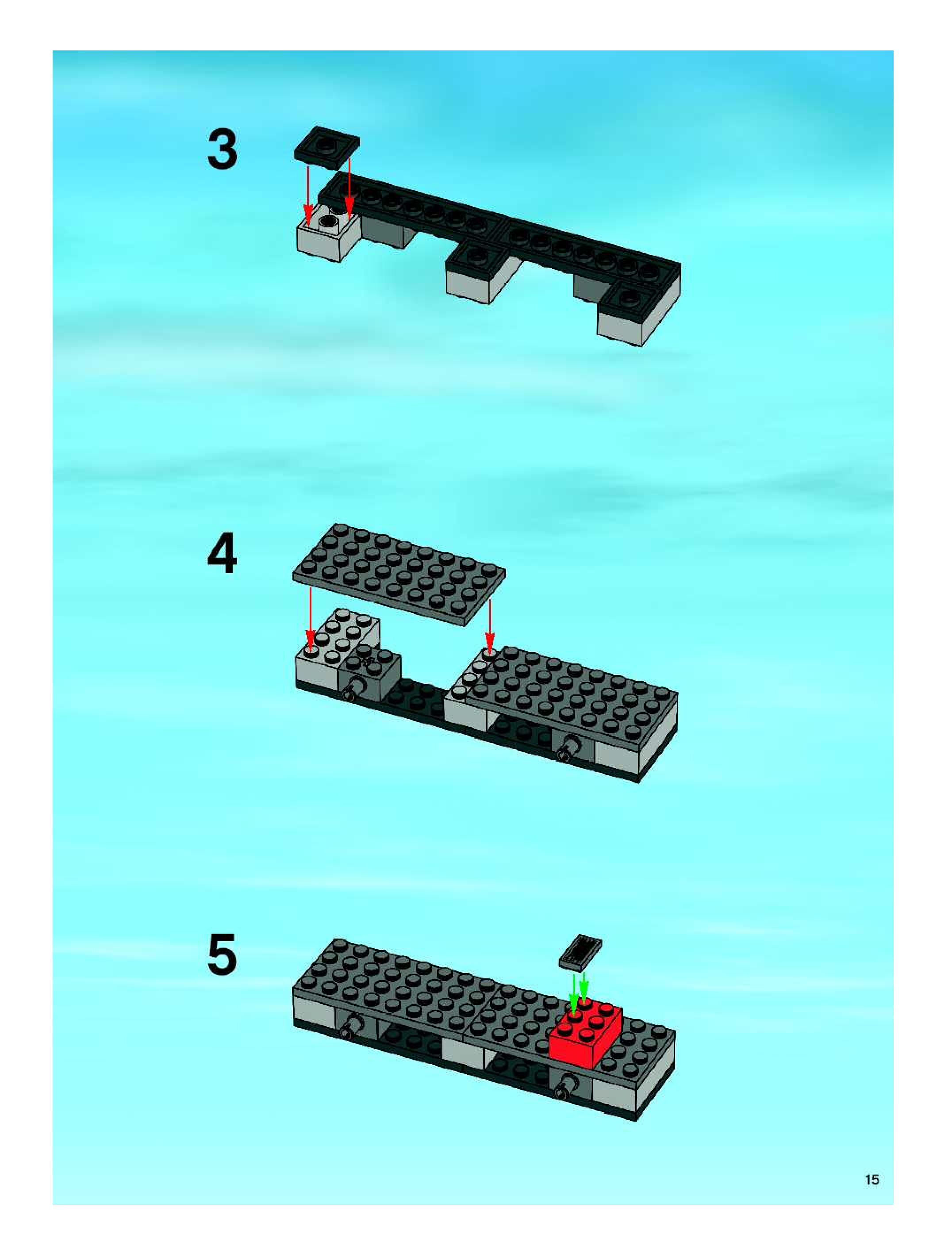 3

4

5

15