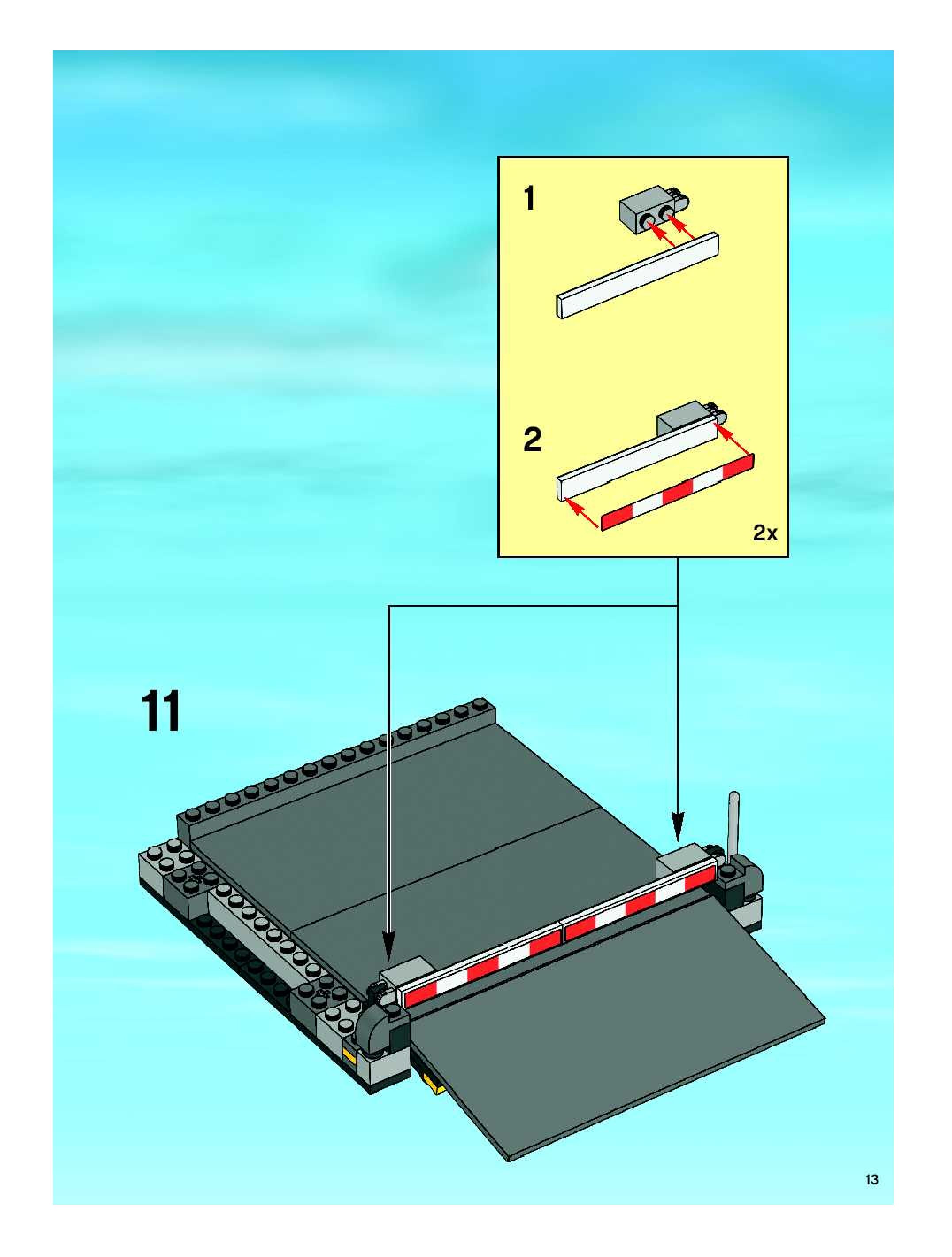 1

2

2x

11

13