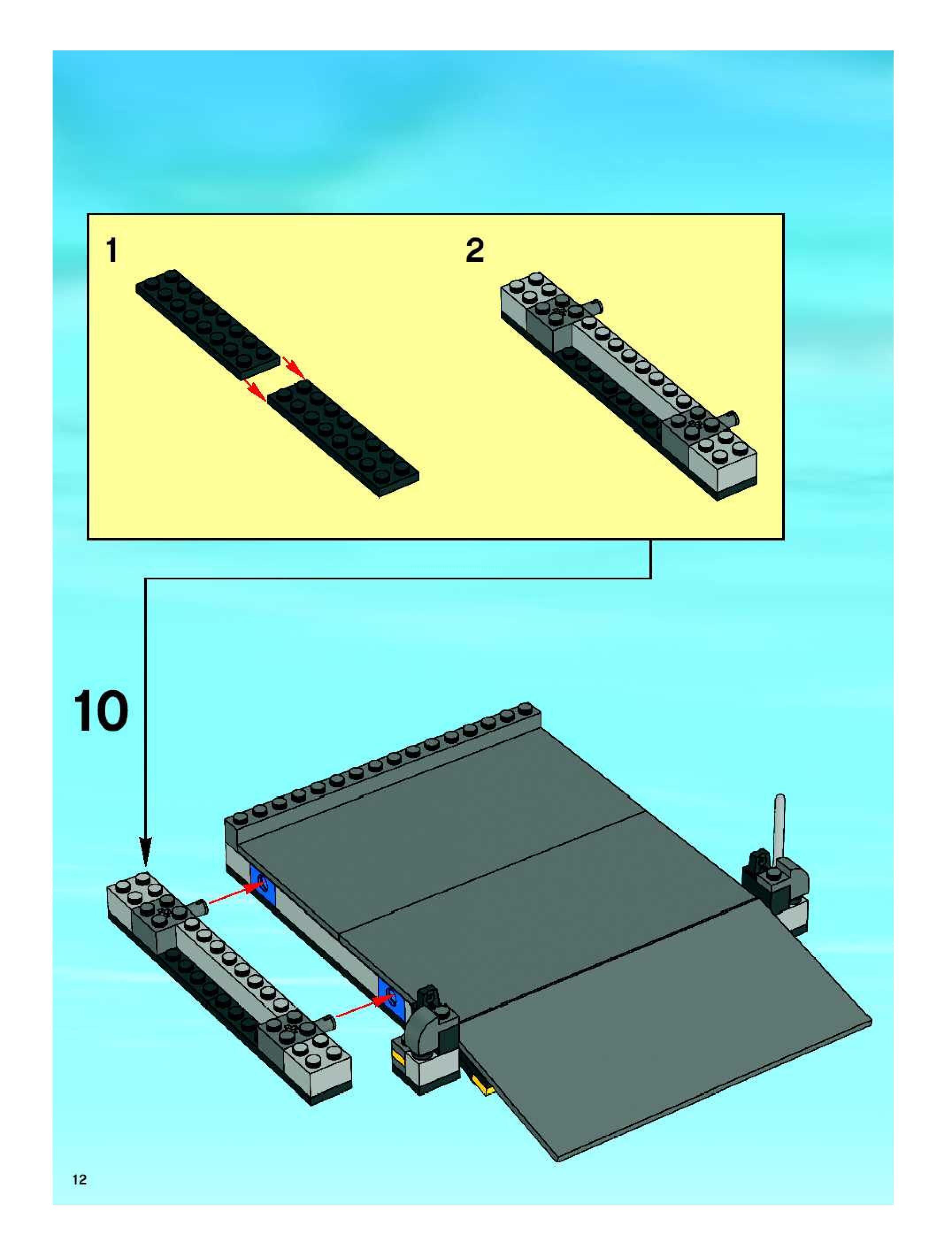 1

2

10

12