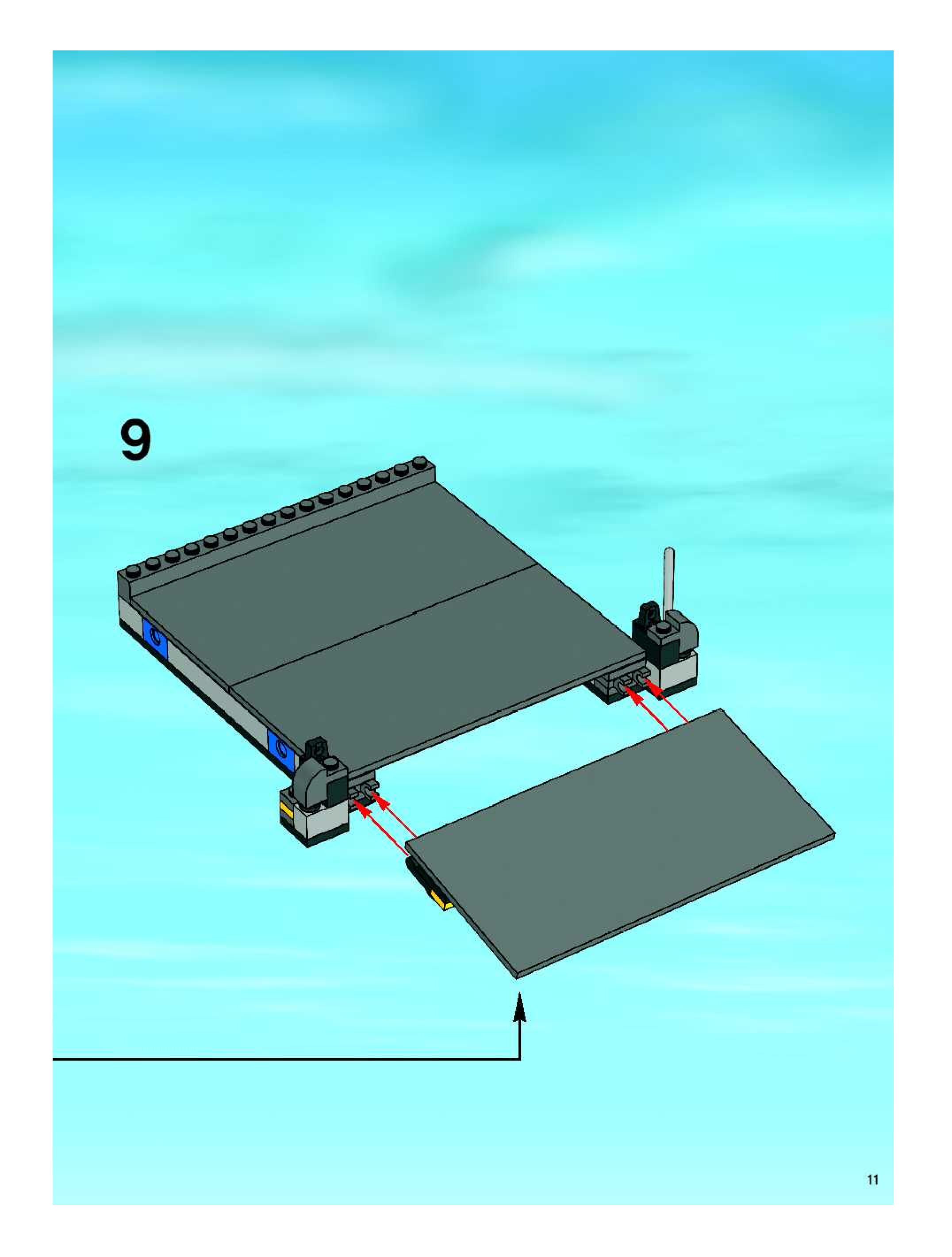 9

11