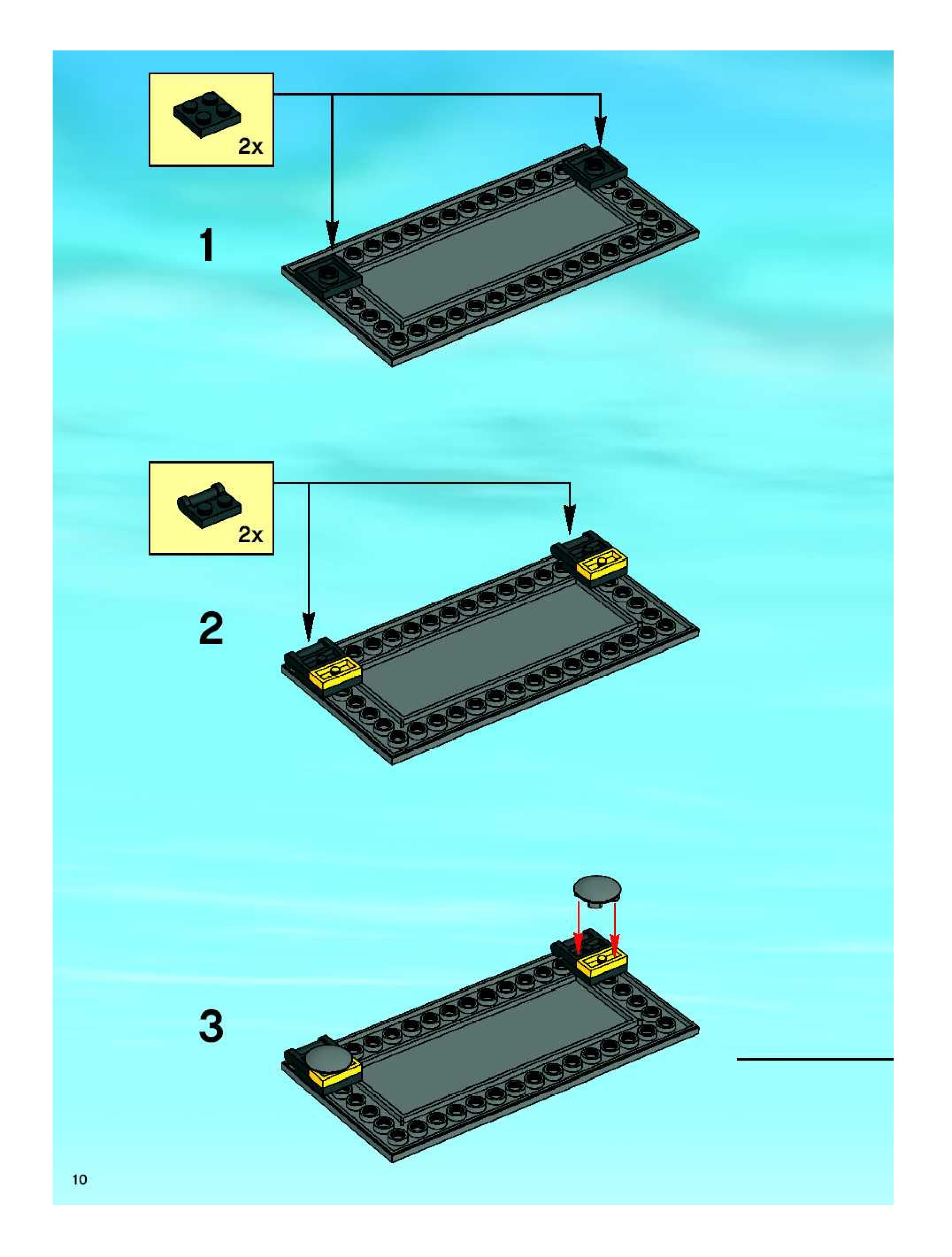 2x

1

2x

2

3

10