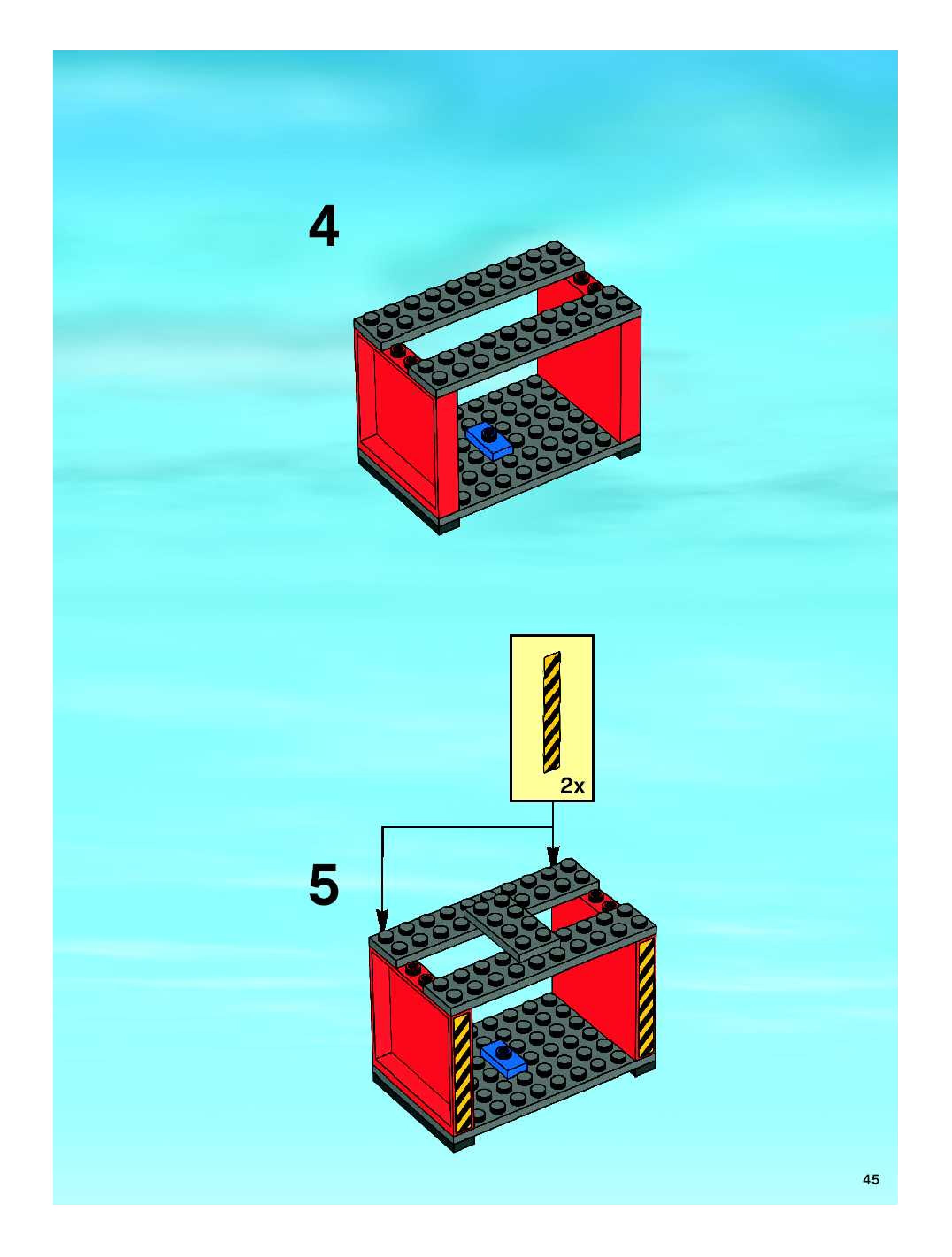 4

2x

5

45