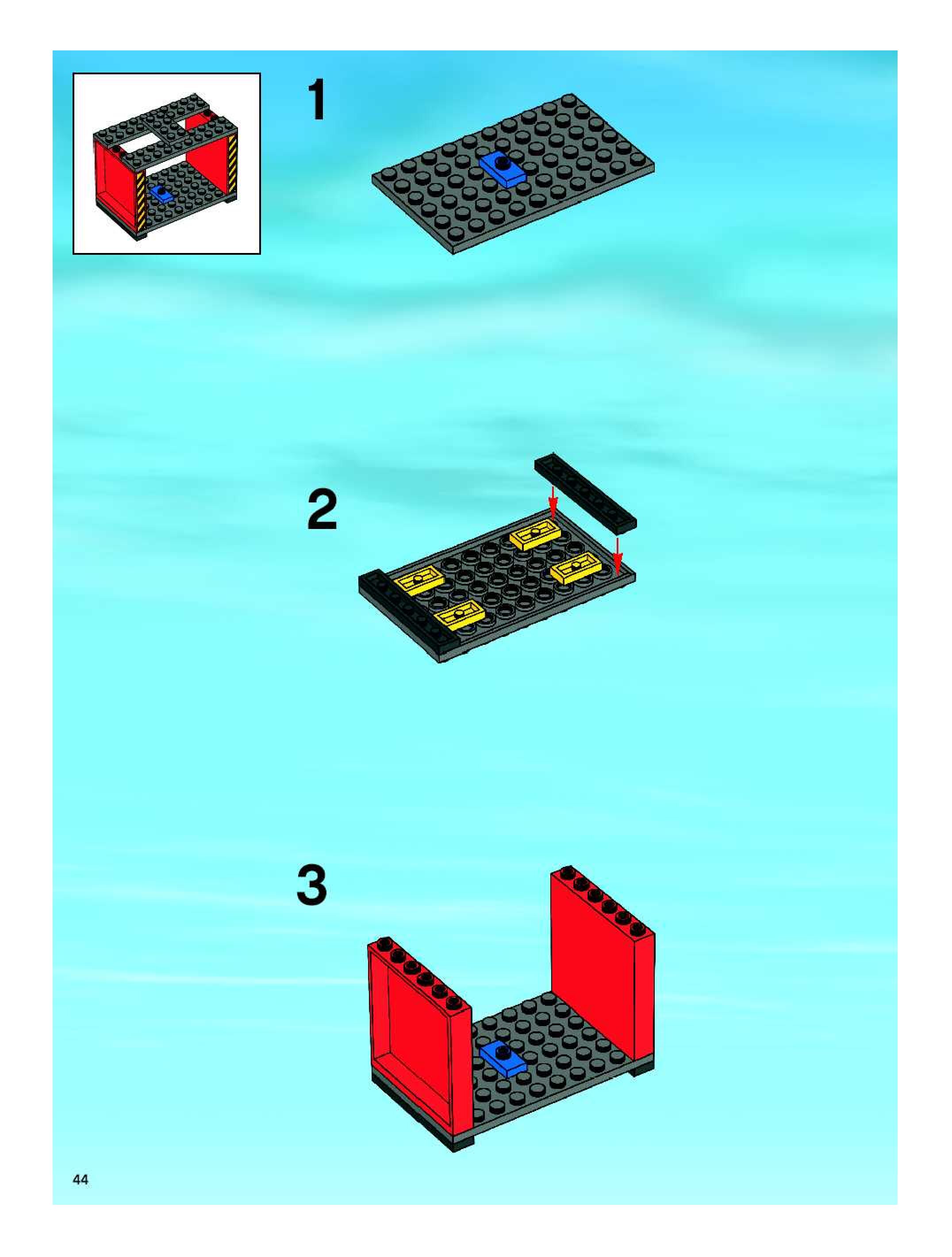 1

2

3

44