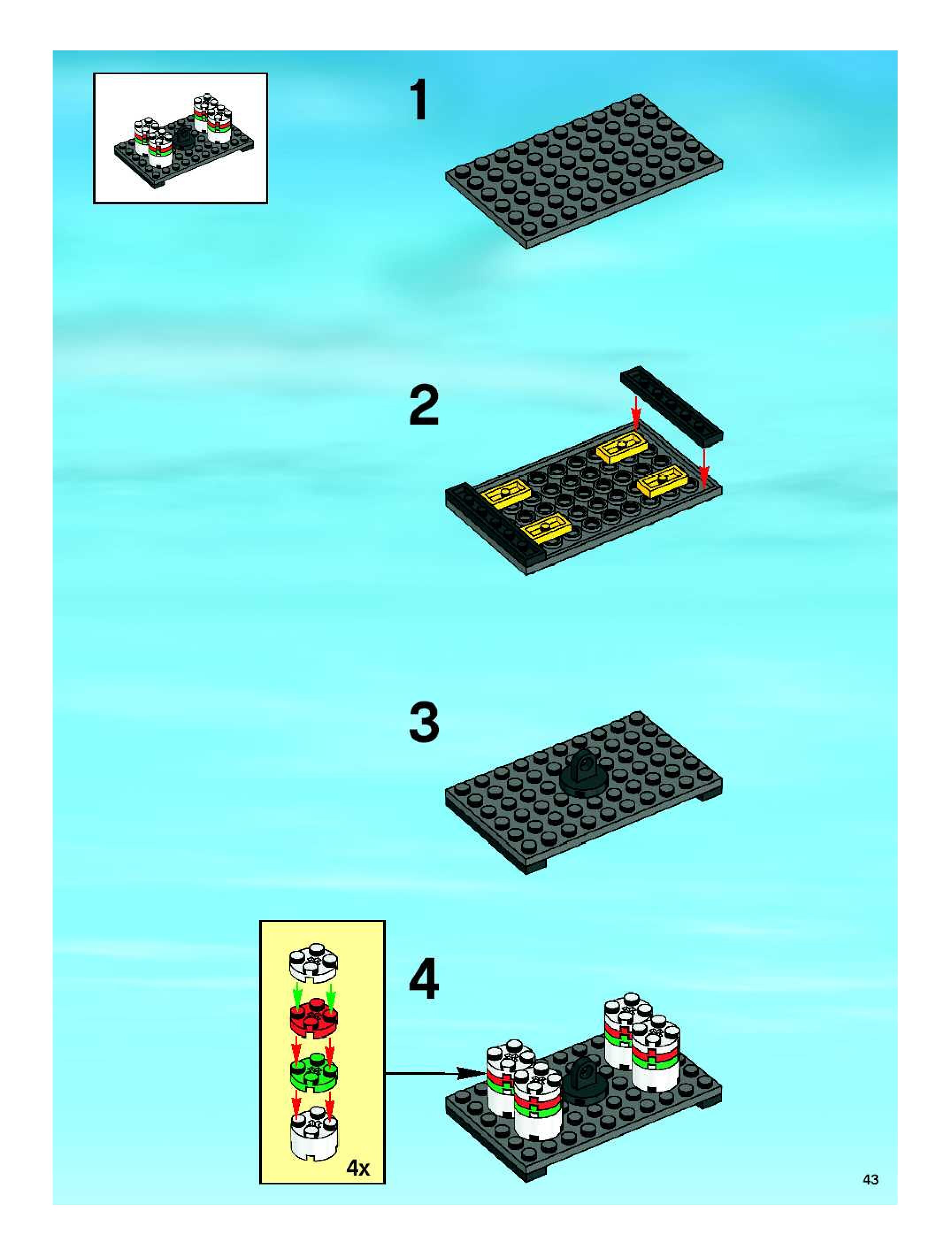 1

2

3

4

4x

43