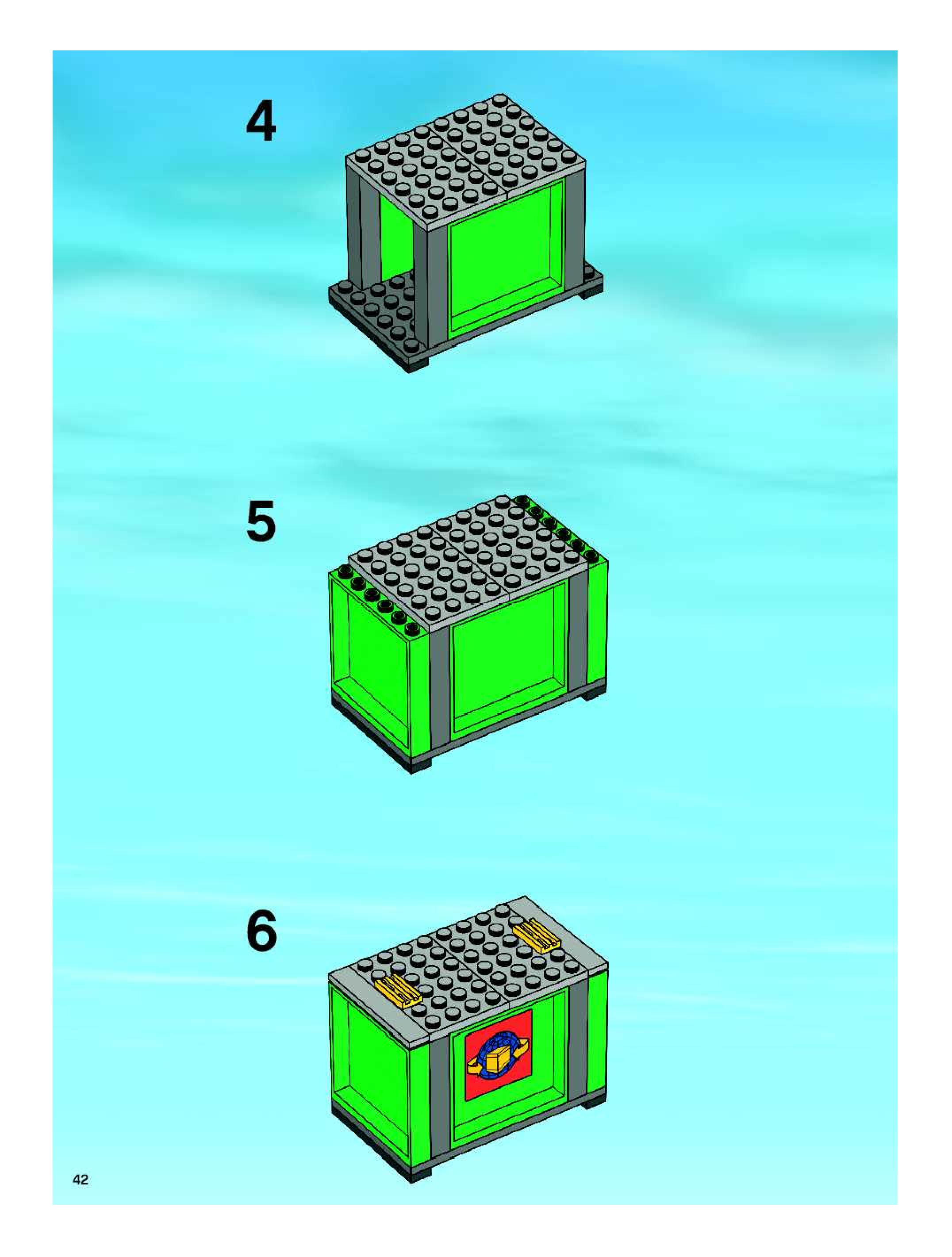 4

5

6

42