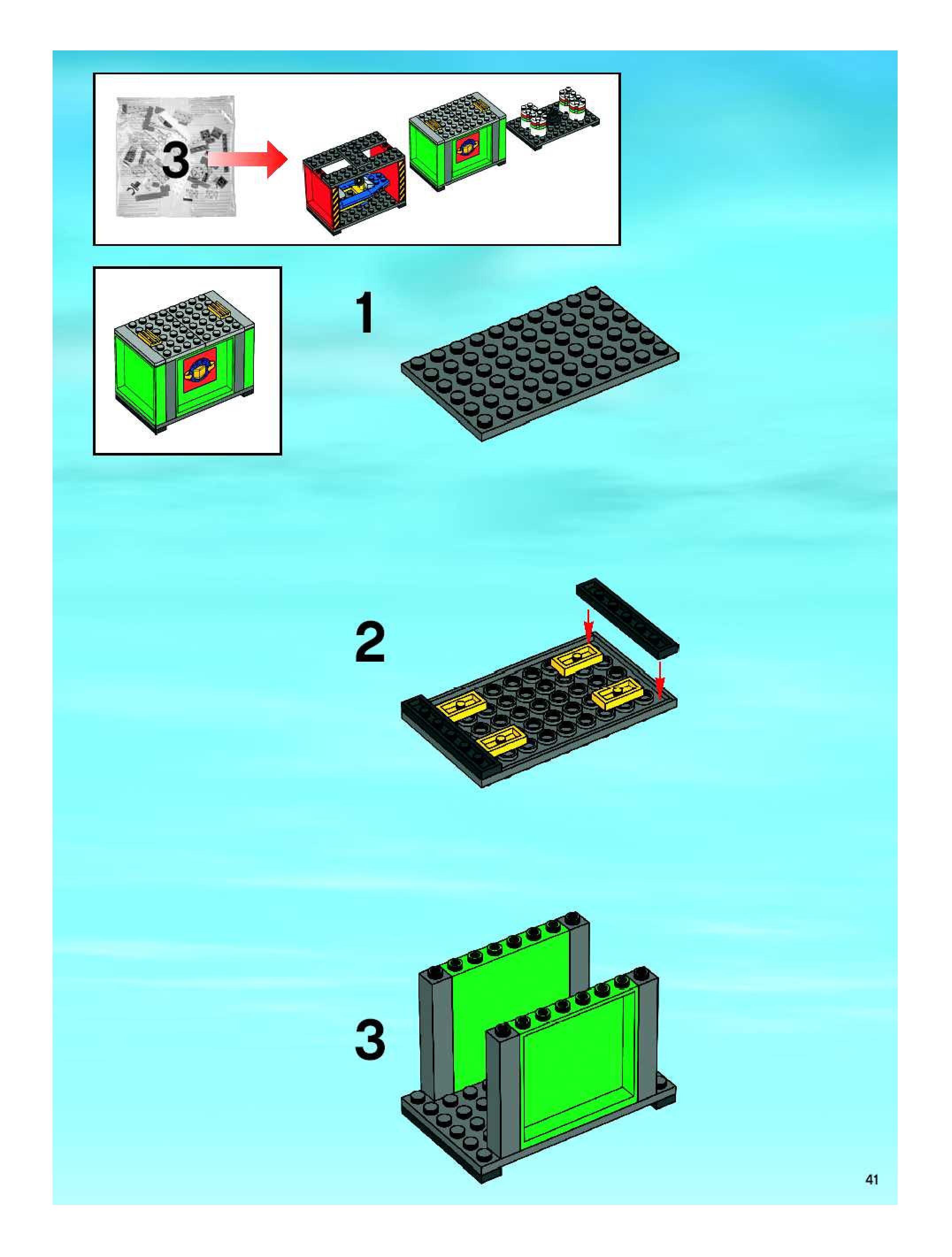 3

1

2

3

41