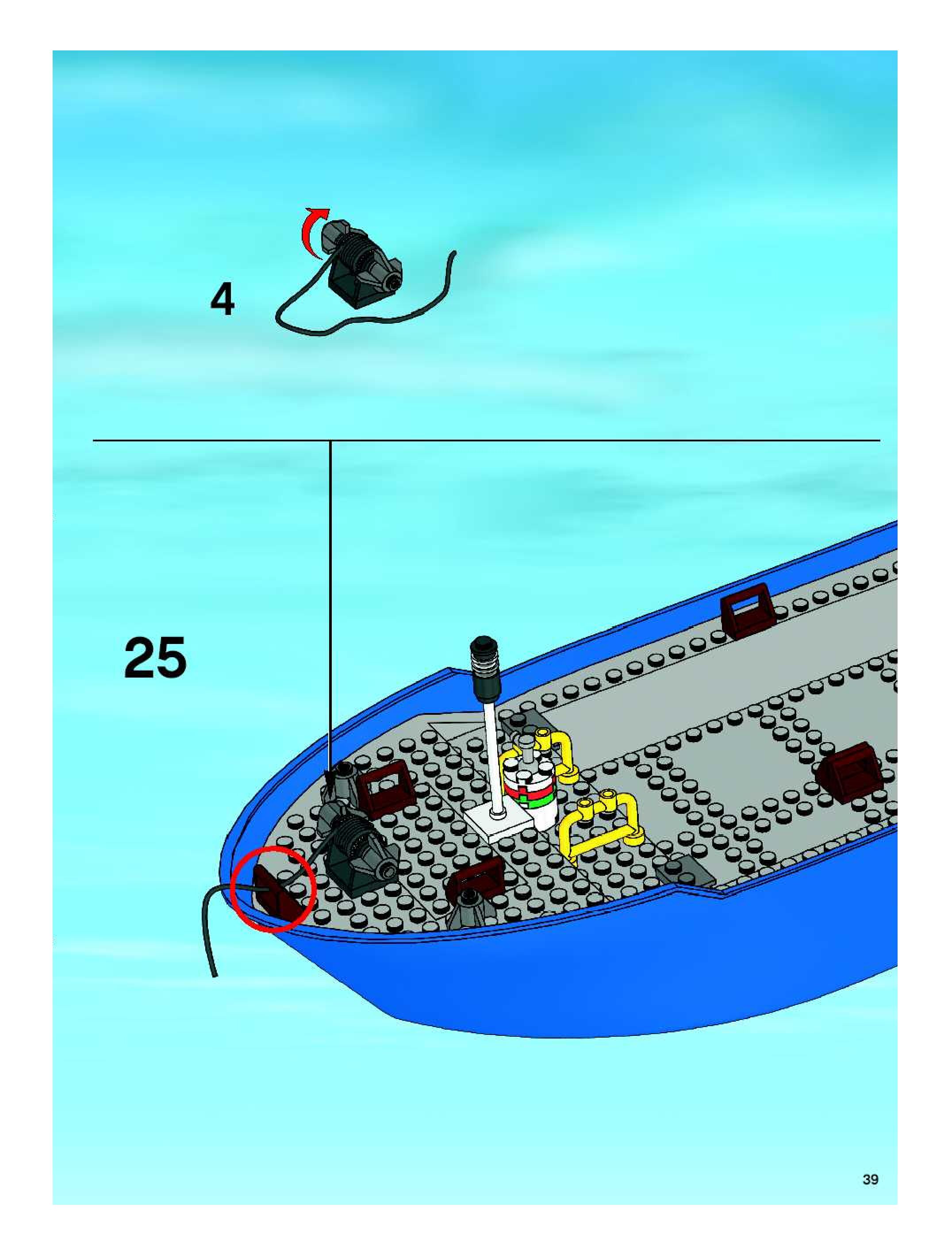 4

25

39