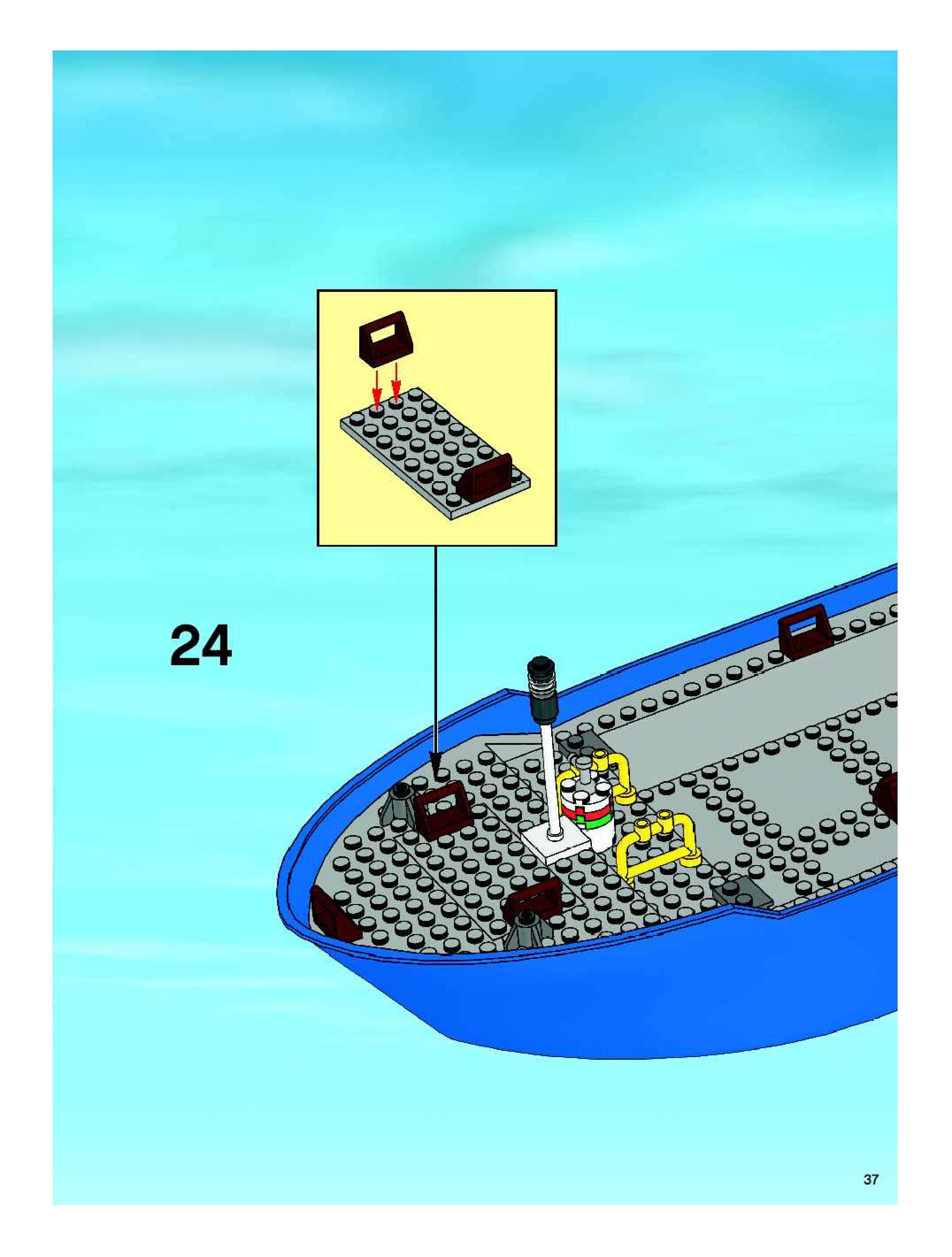 24

37