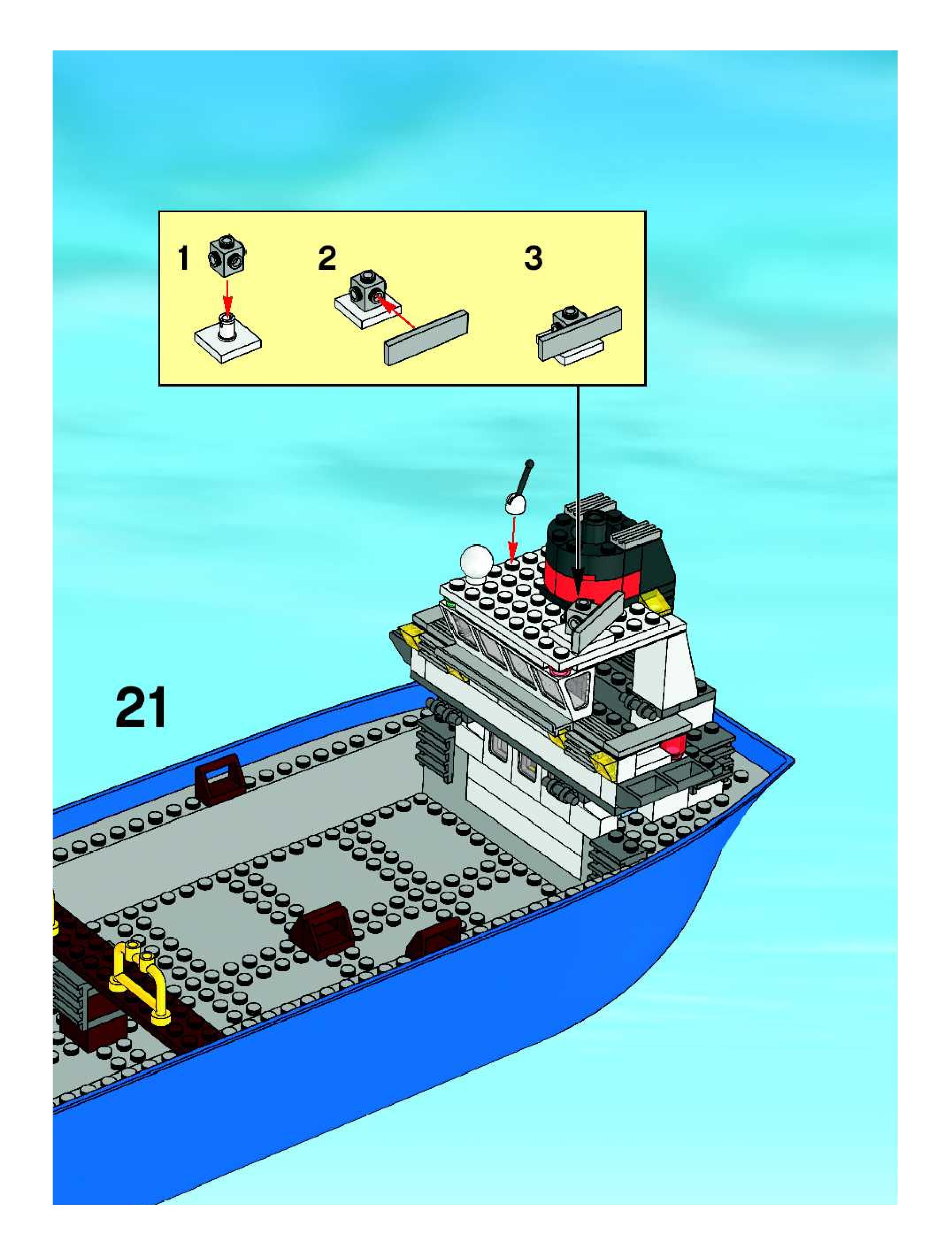 1

2

3

21