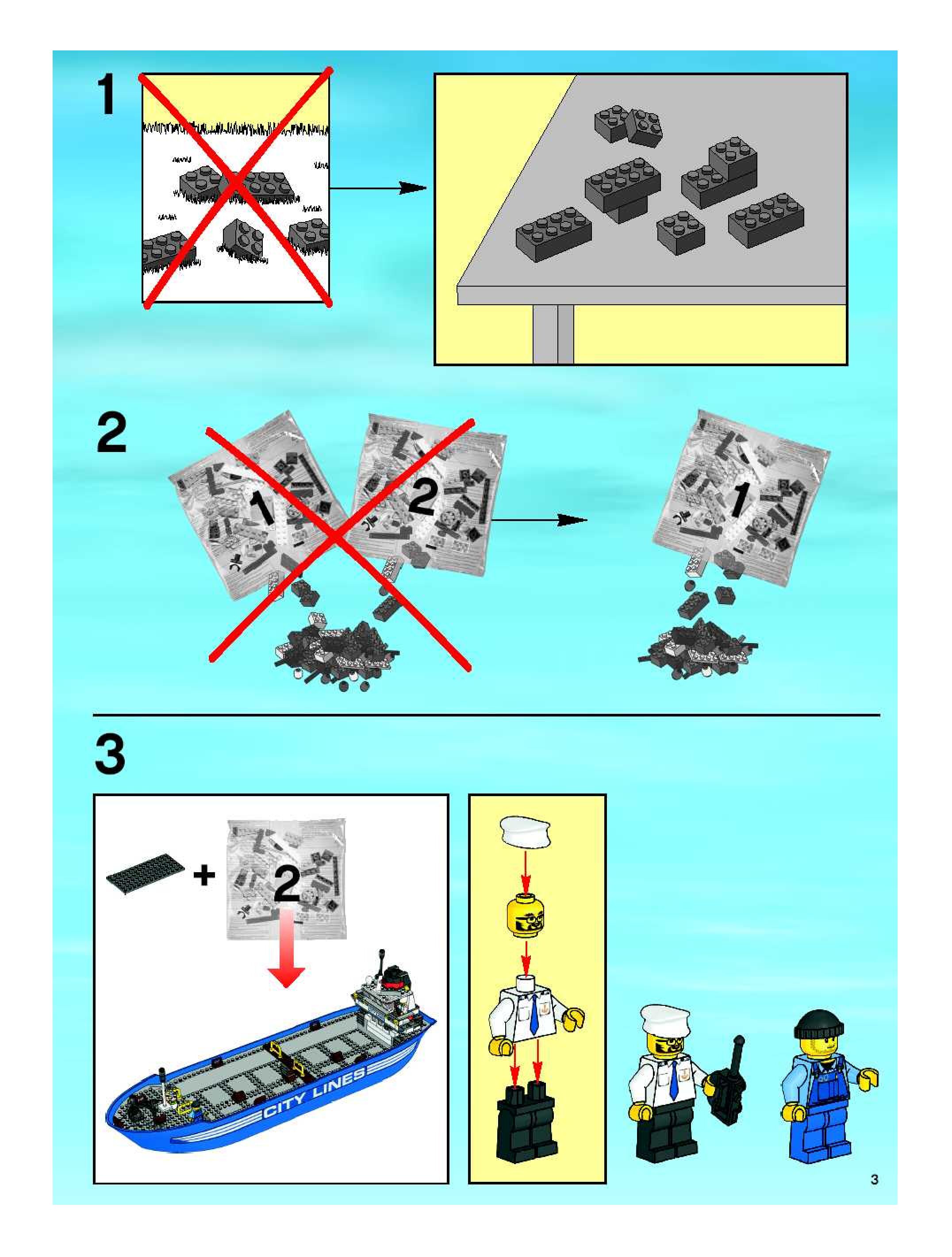 1

2

1

2

1

3

+

2

CITY LINES

3