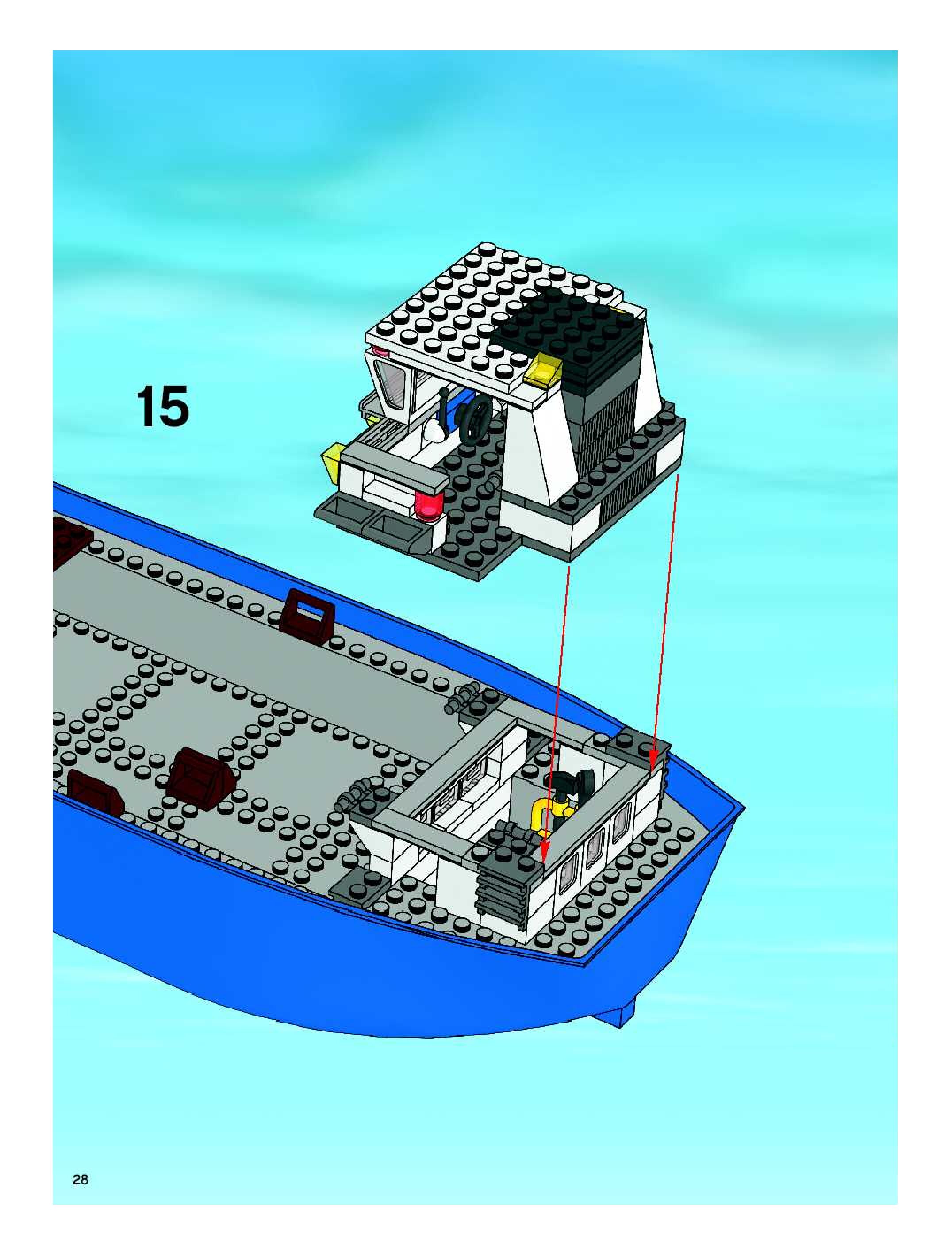 15

28