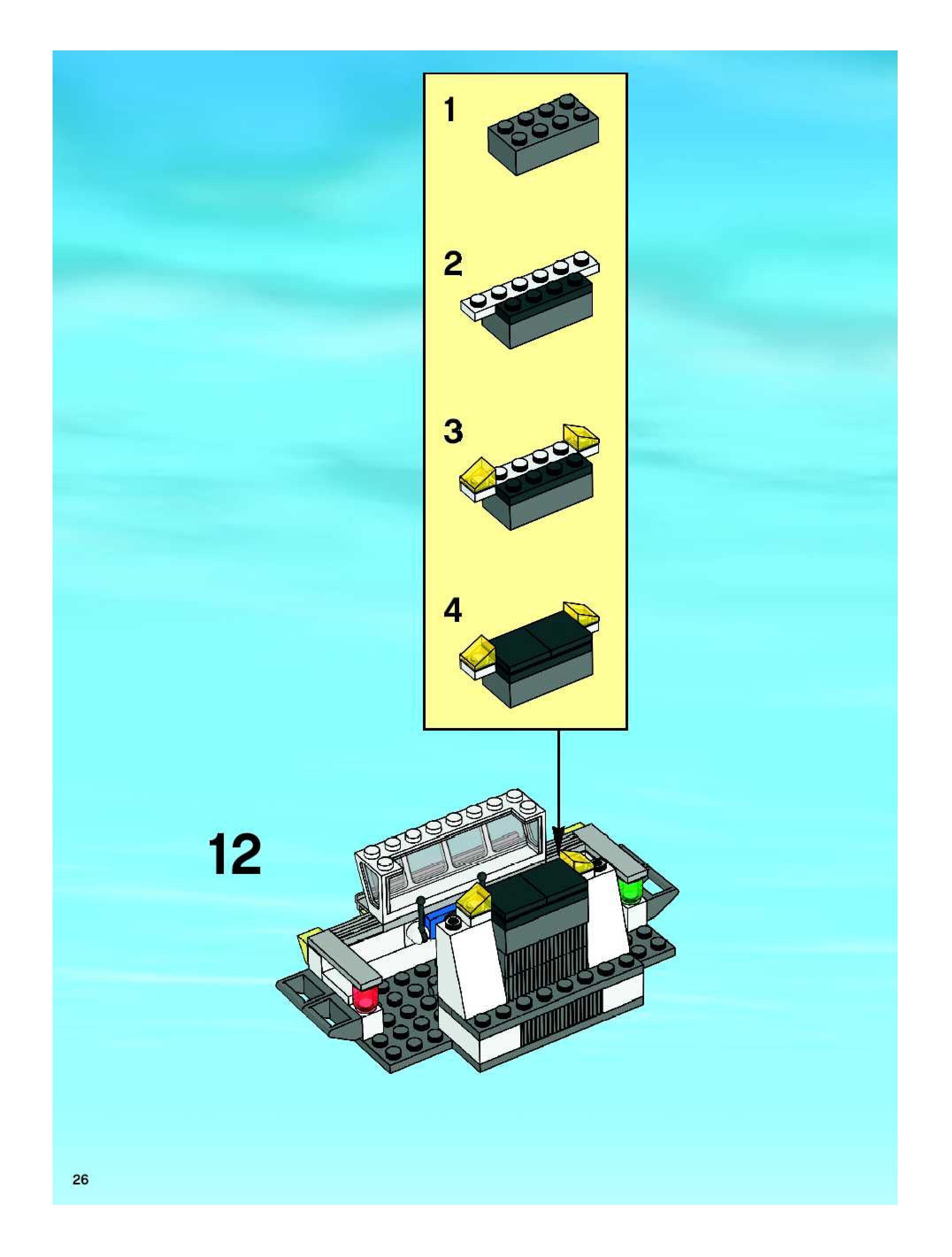 1

2

3

4

12

26