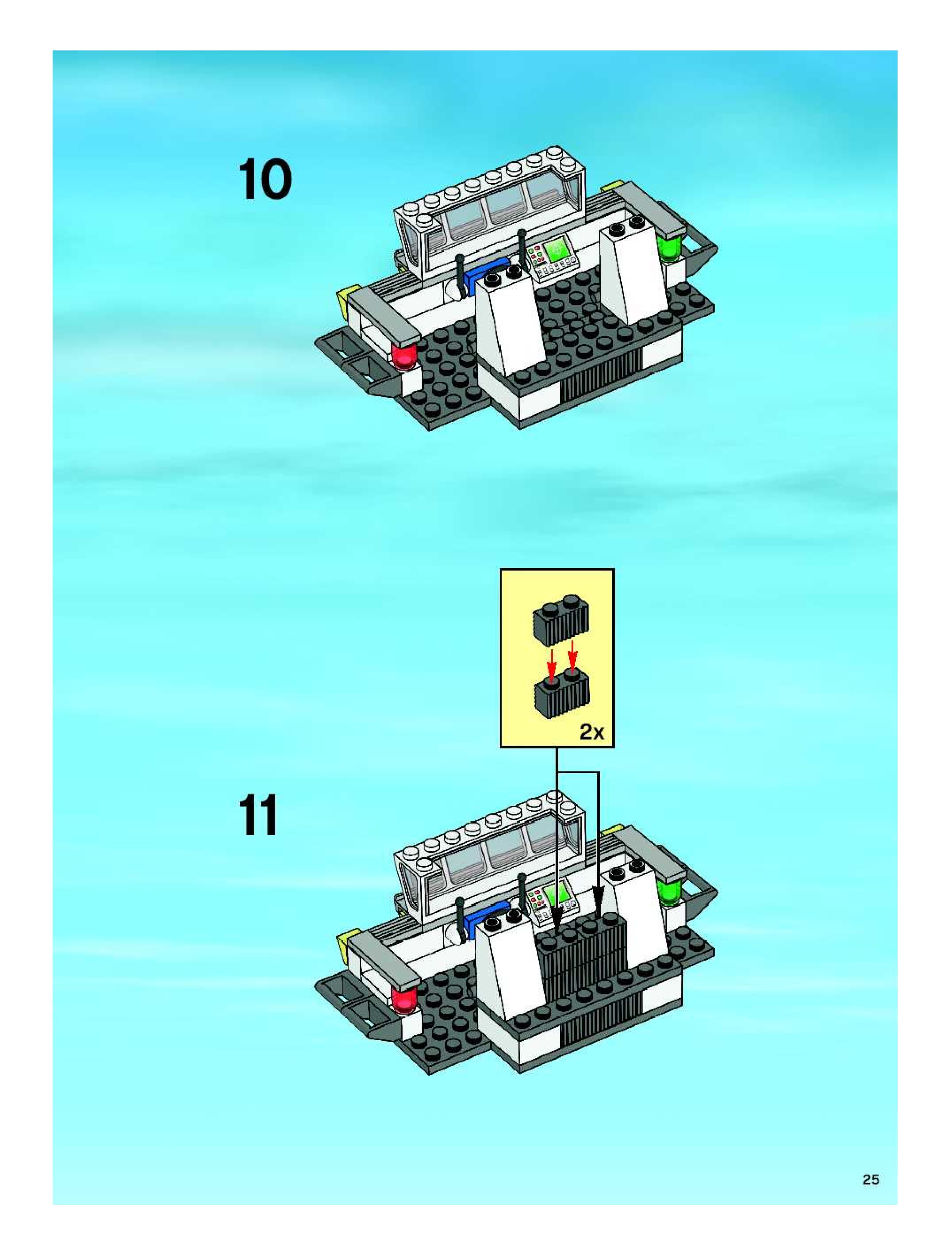 10

2x

11

25