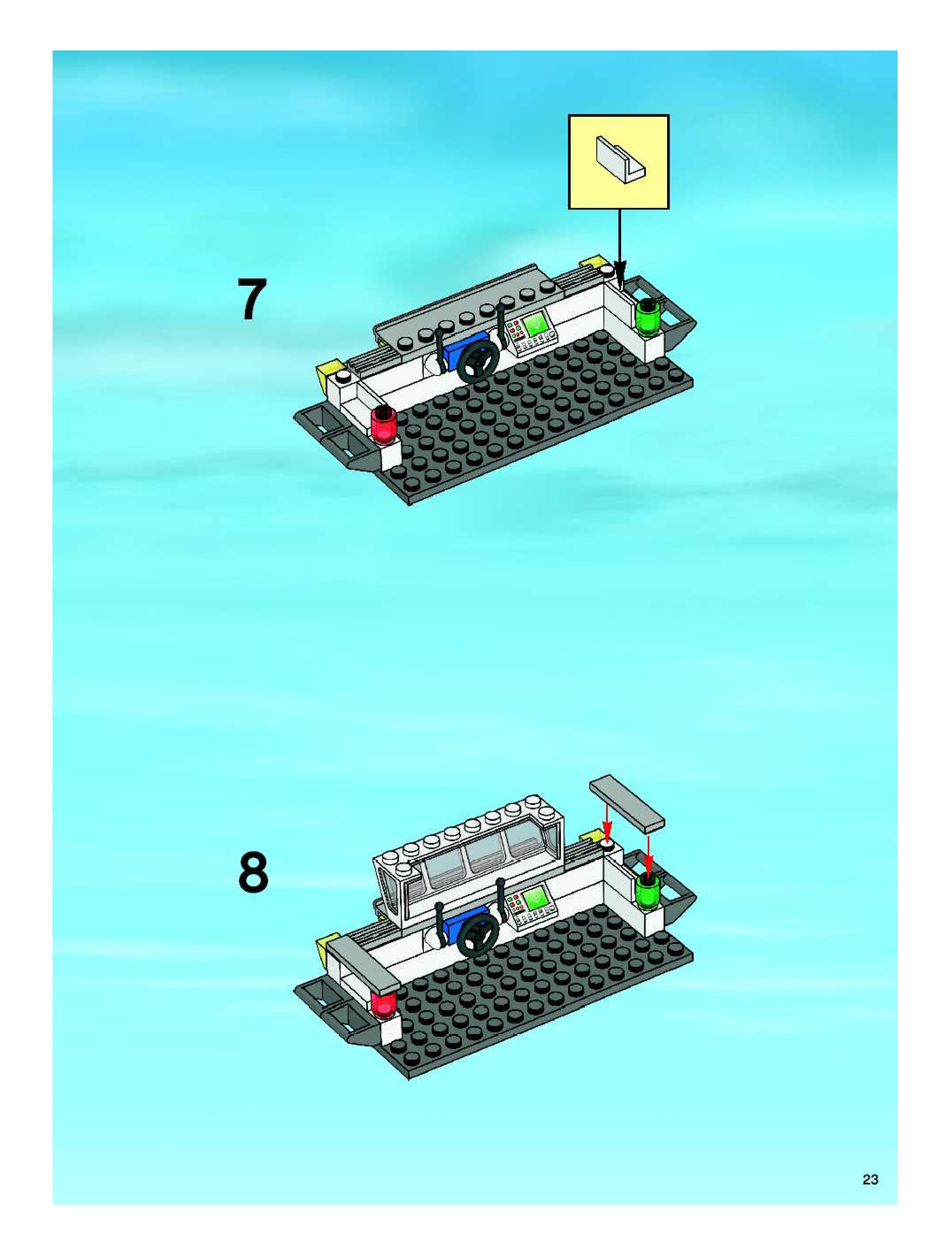 7

8

23