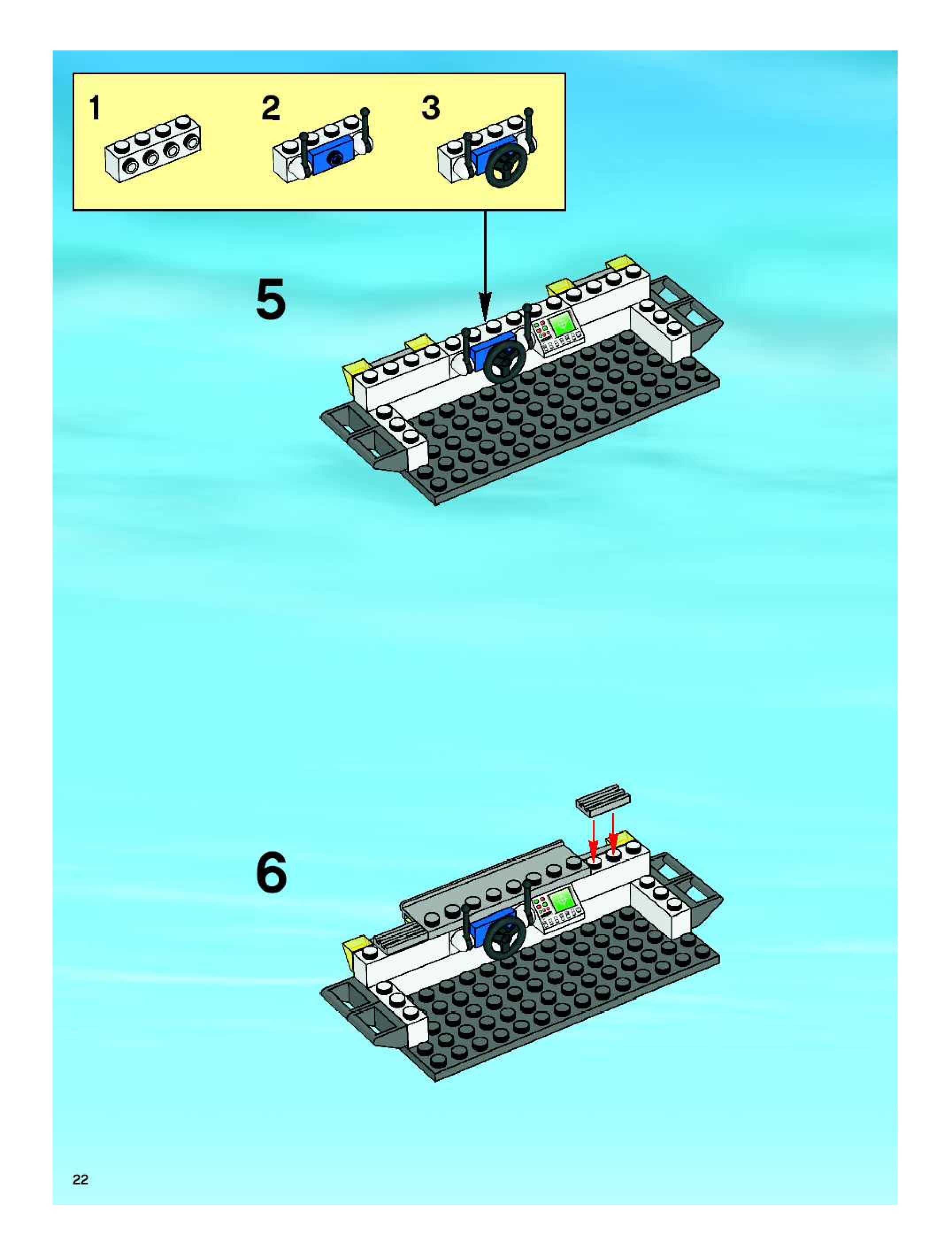 1

2

3

5

6

22