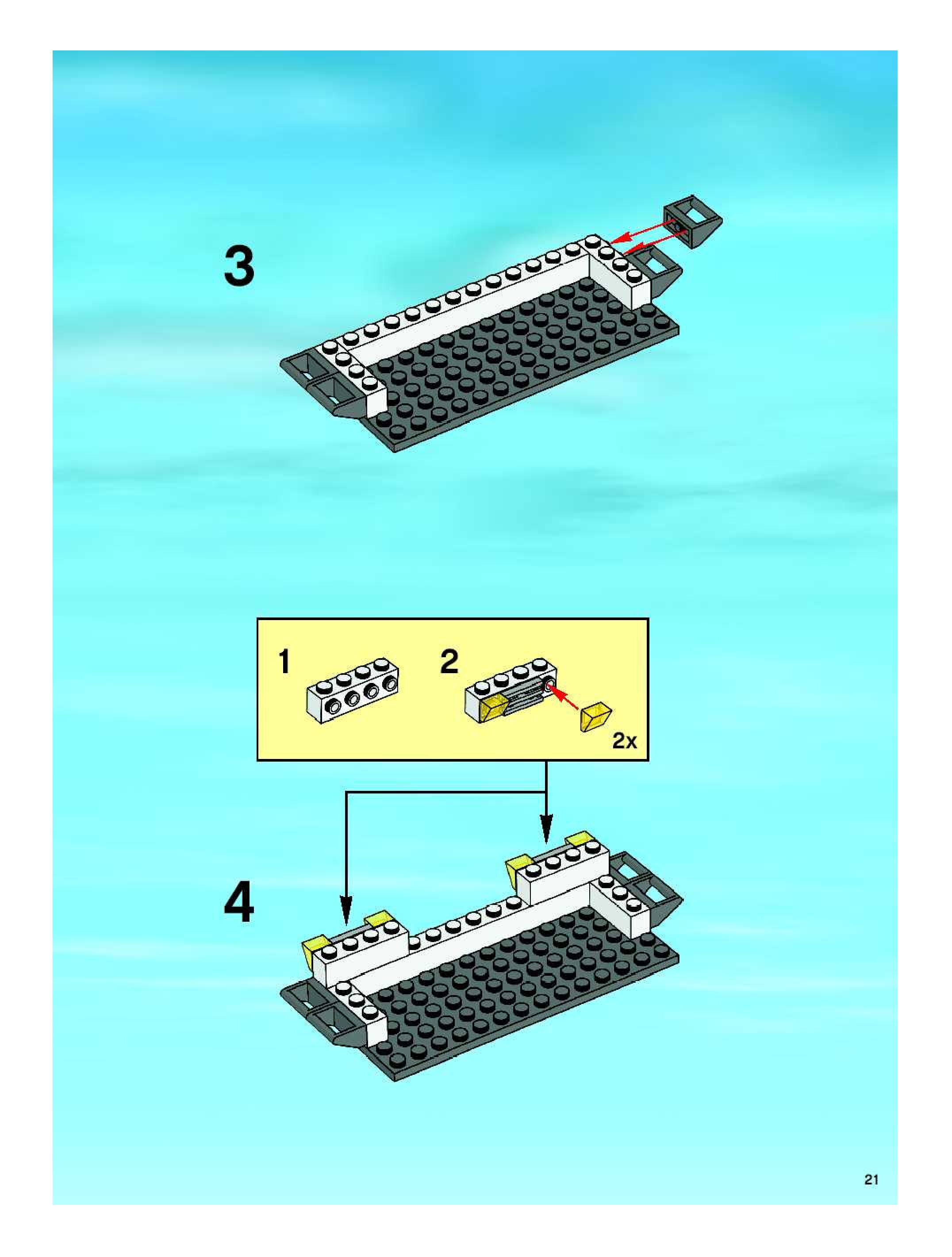 3

1

2

2x

4

21