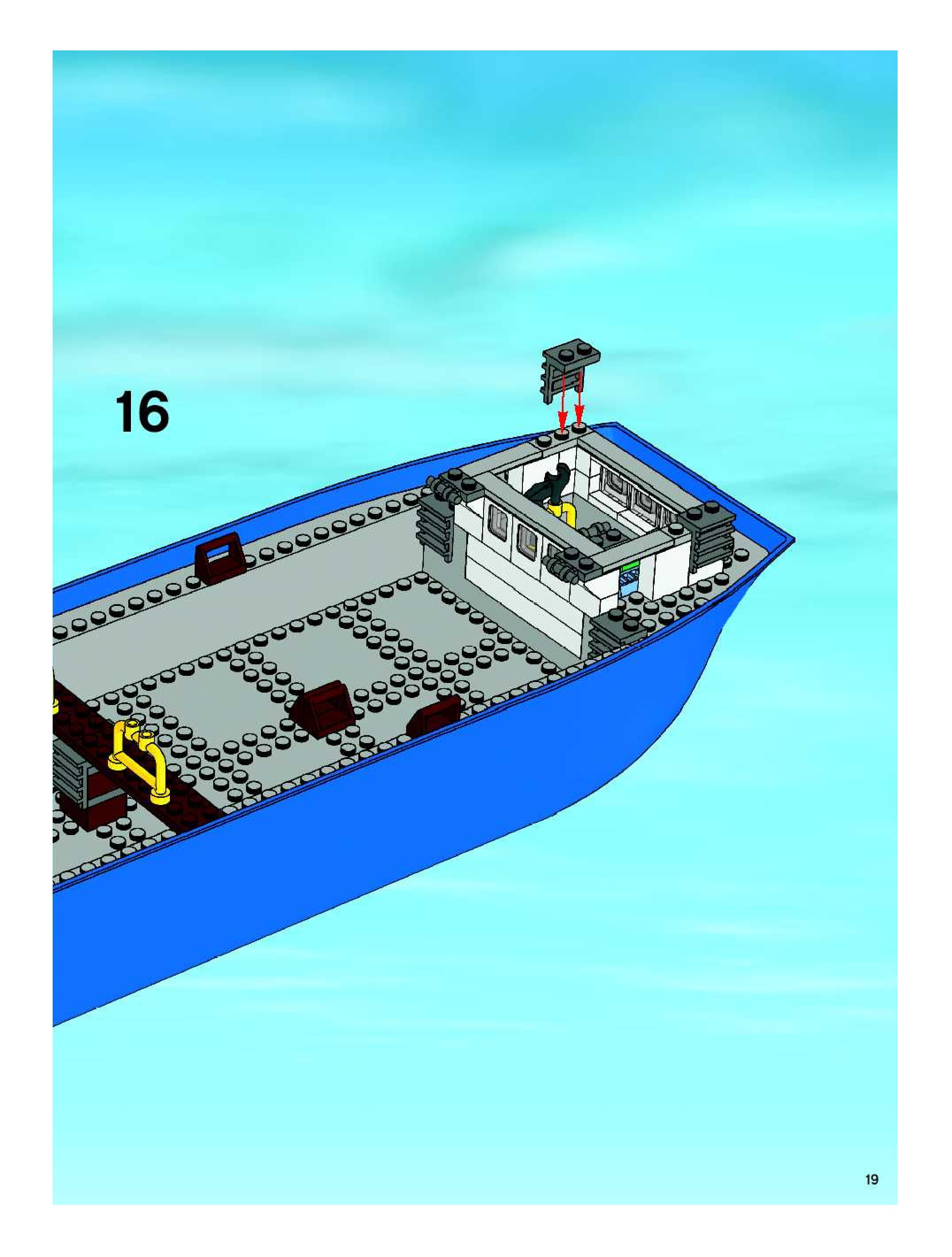 16

19