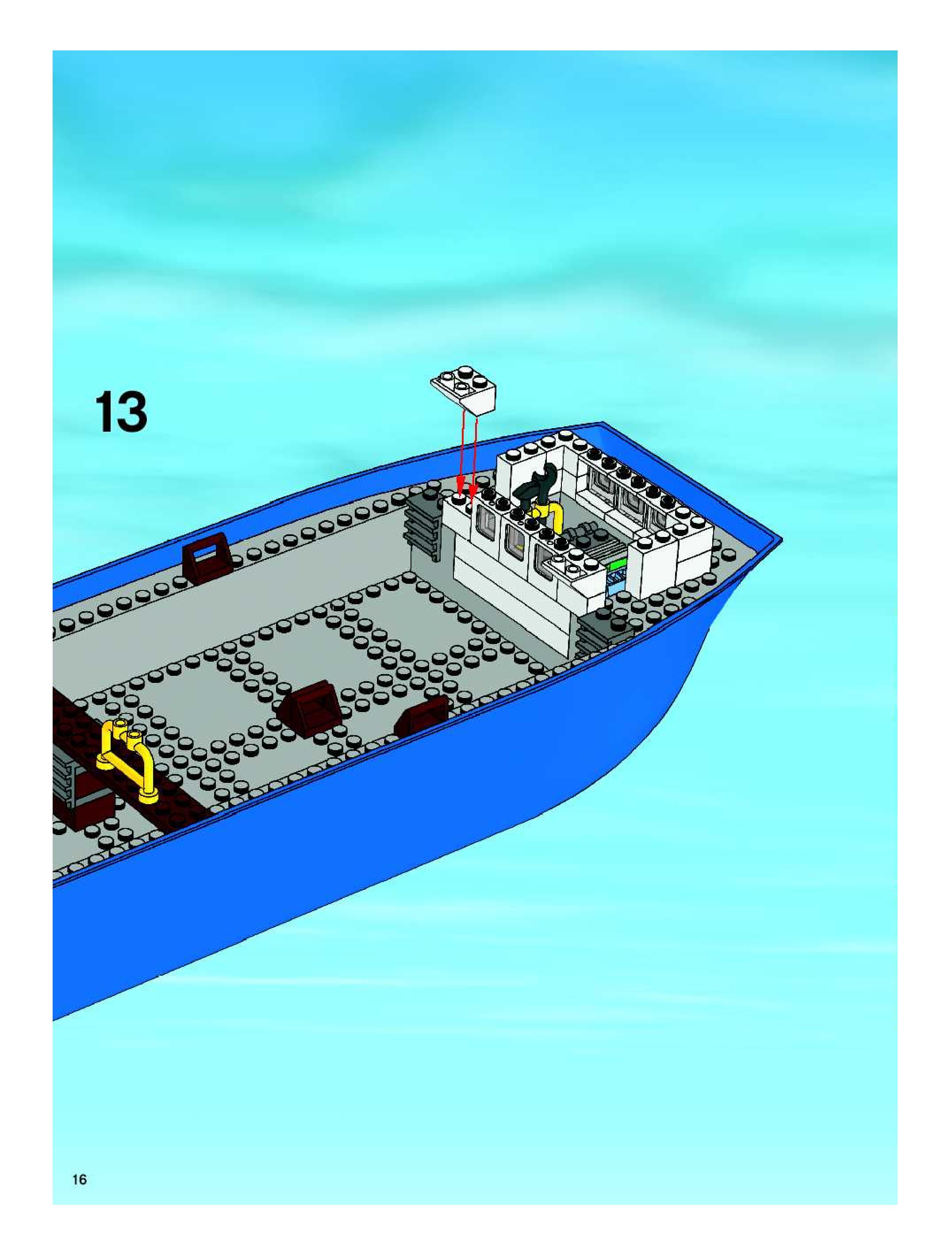 13

16