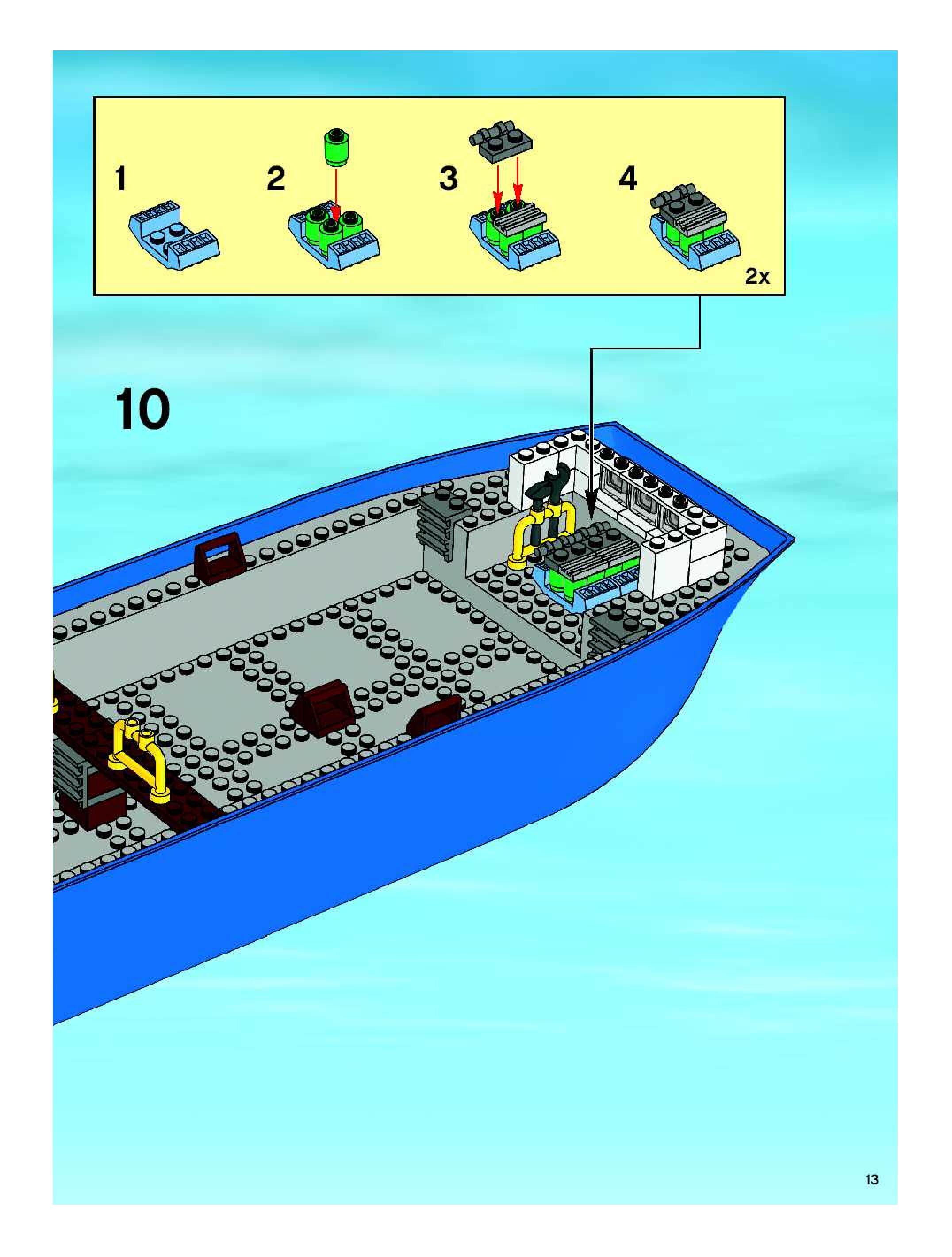 1

2

3

4

2x

10

13