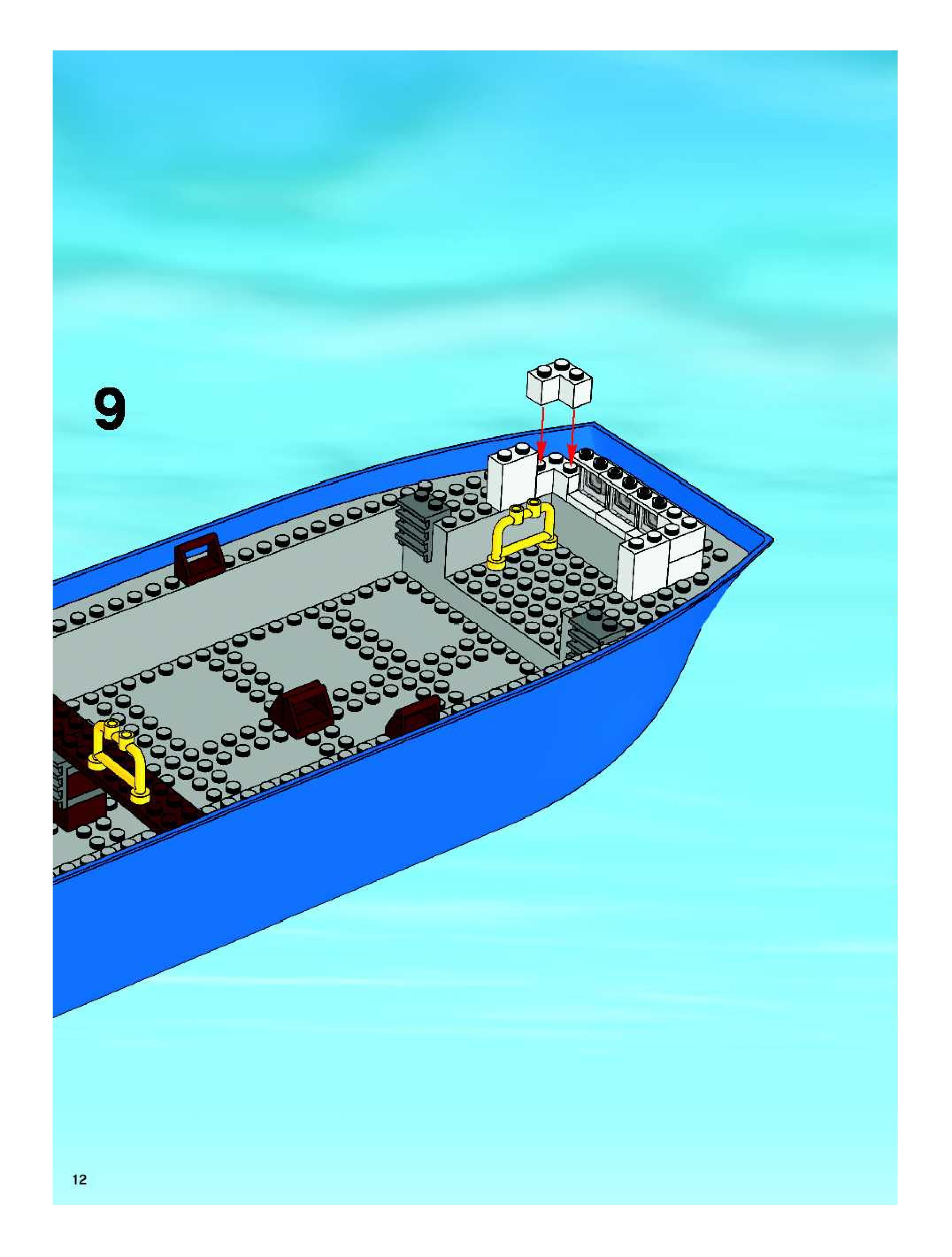 9

12