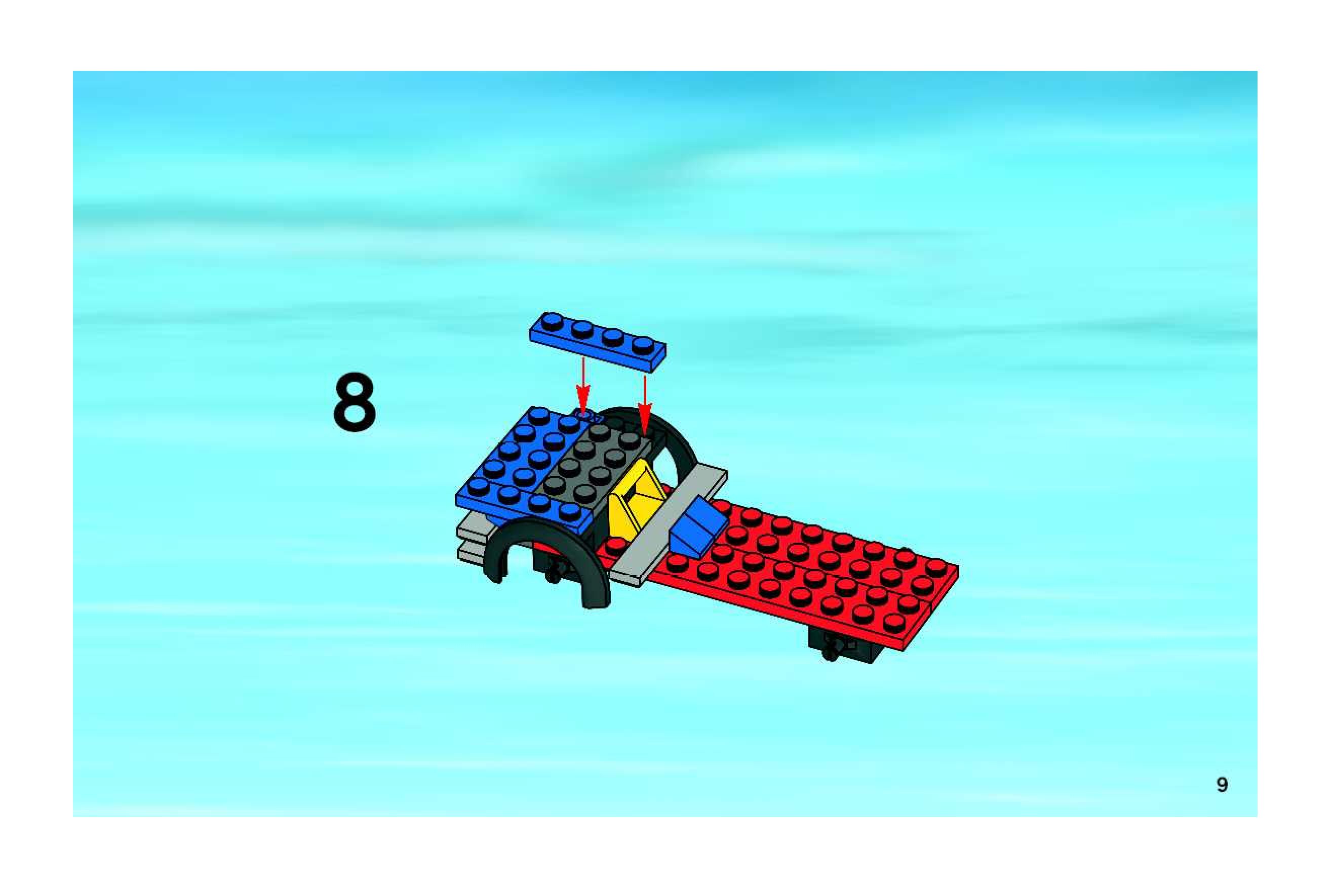 8

9