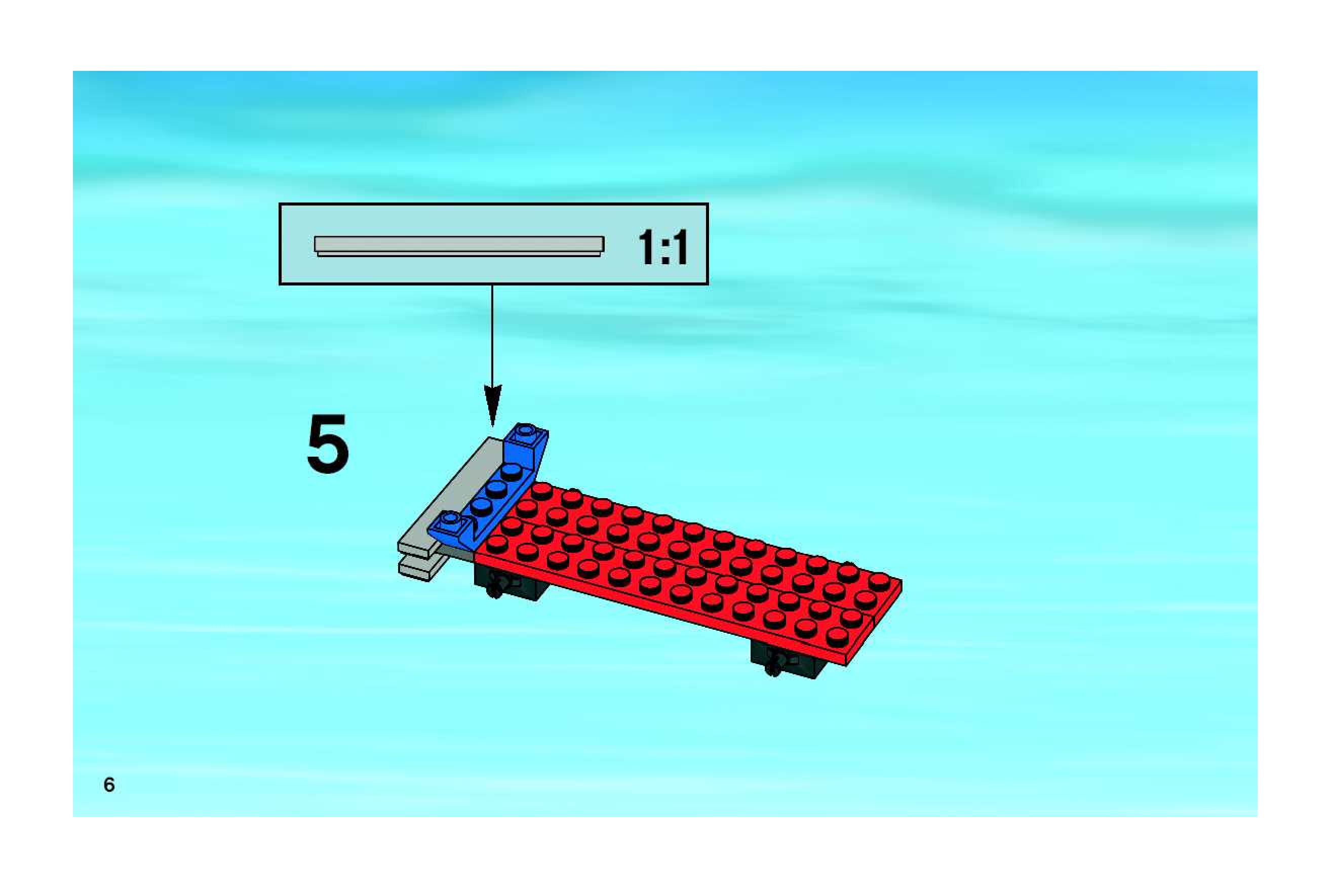 1:1

5

6