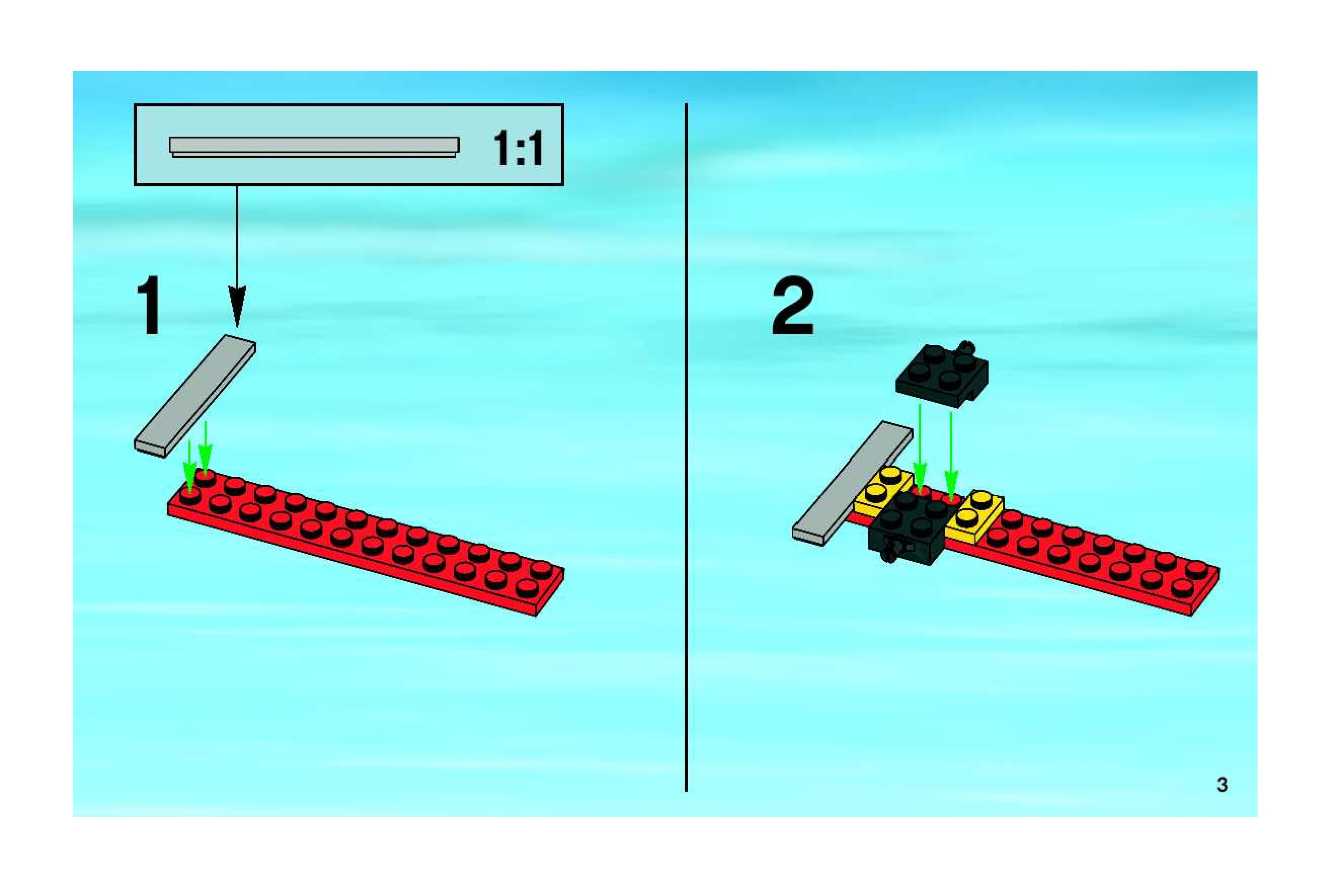 1:1

1

2

3