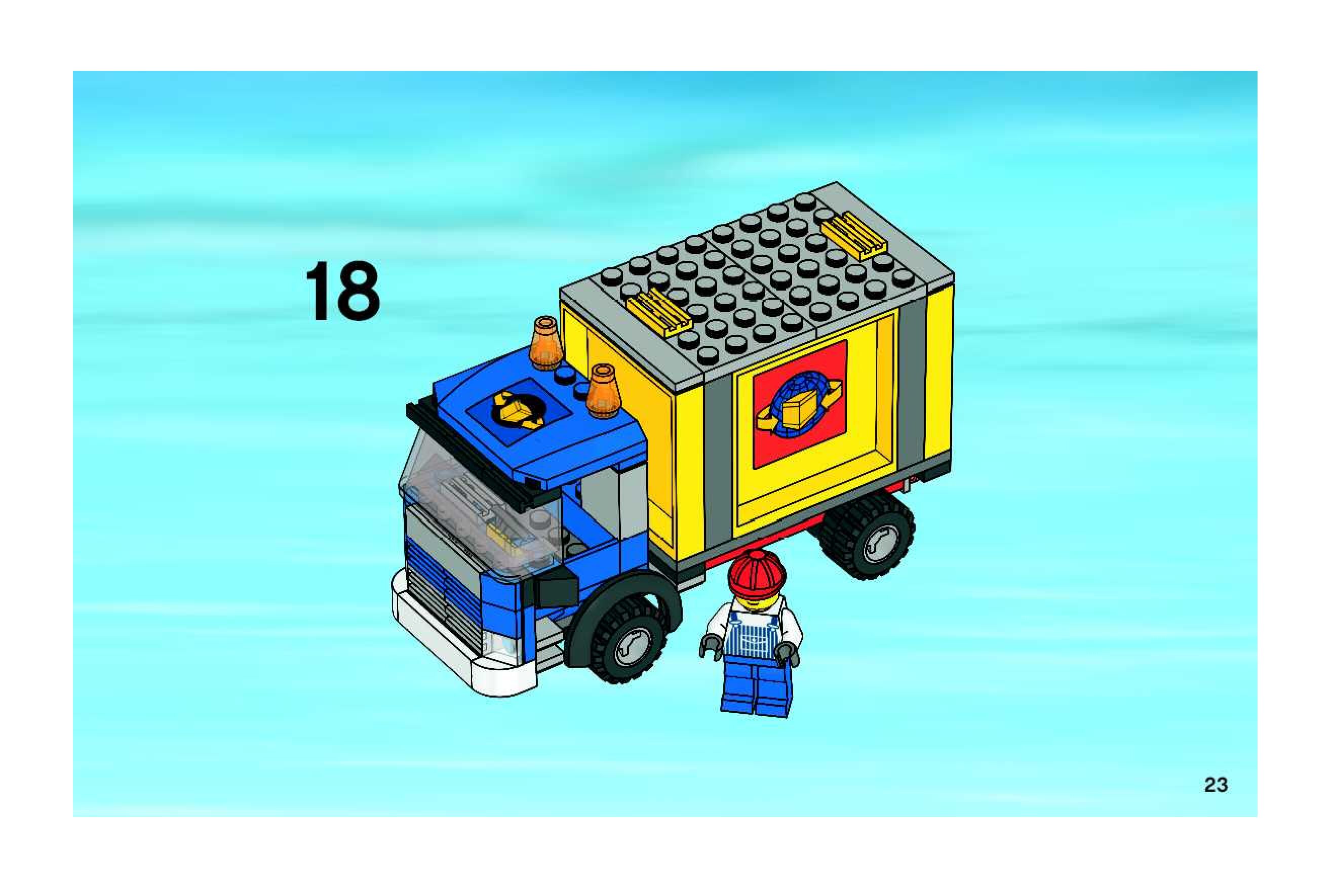 18

23