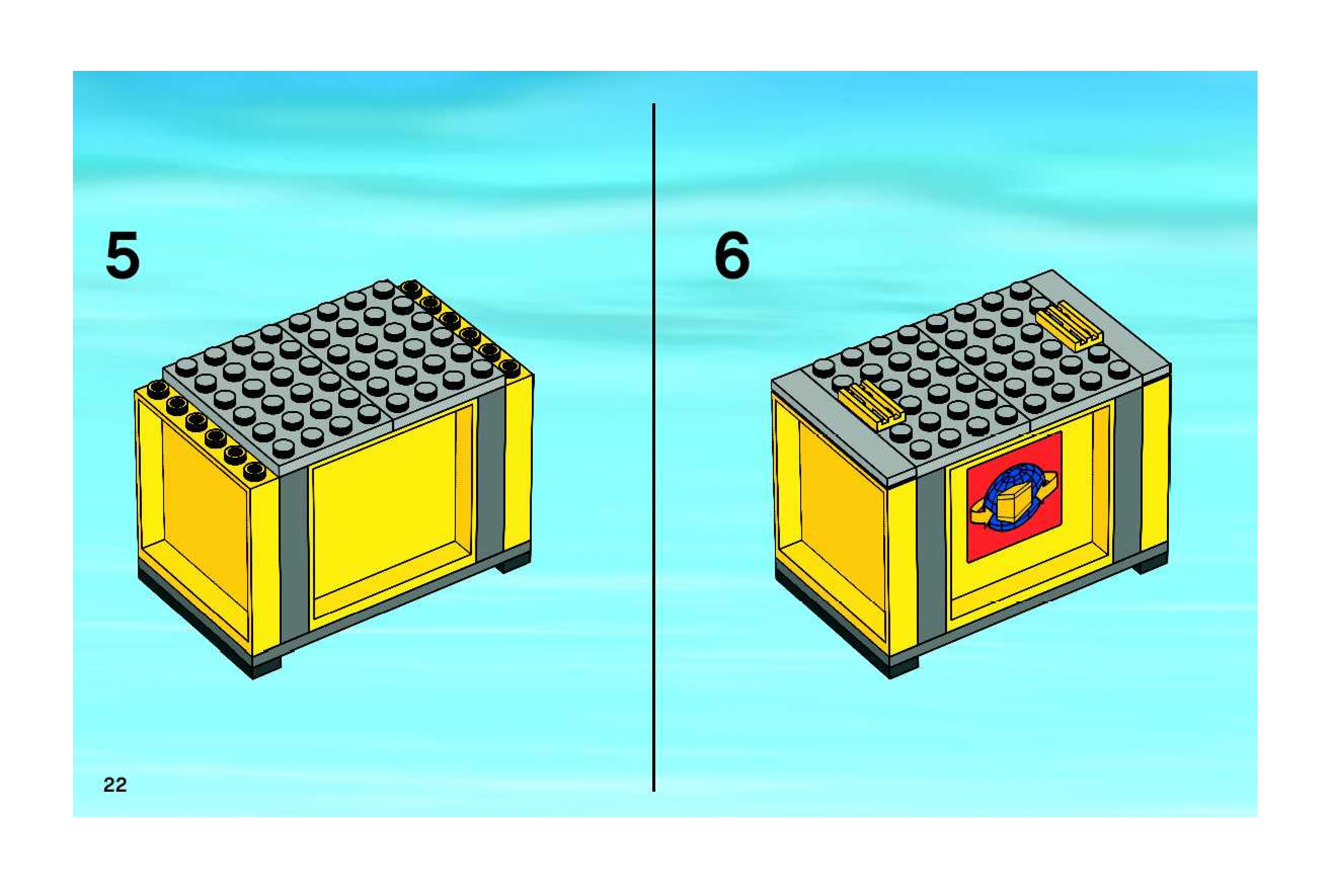 5

6

22