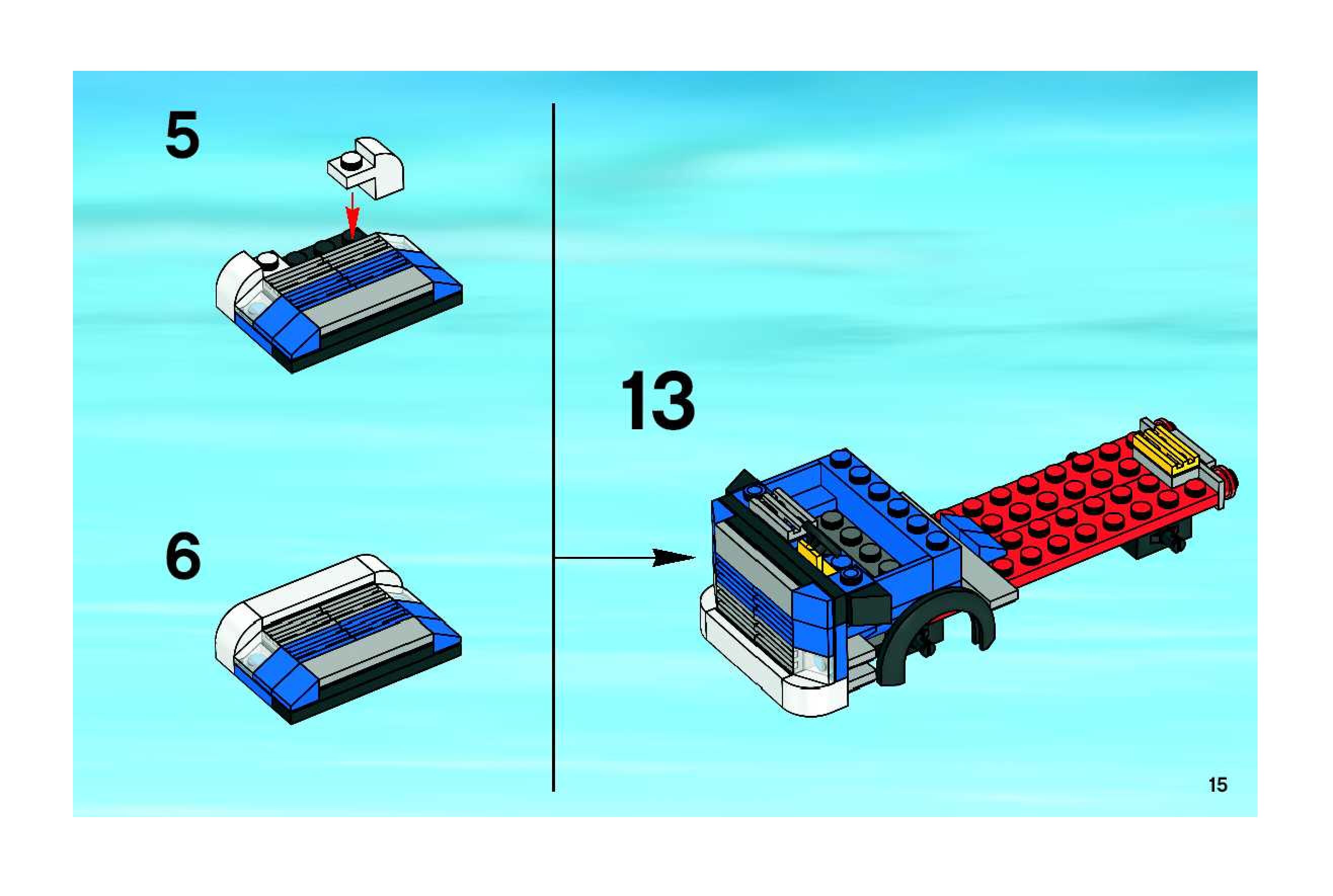 5

6

13

15