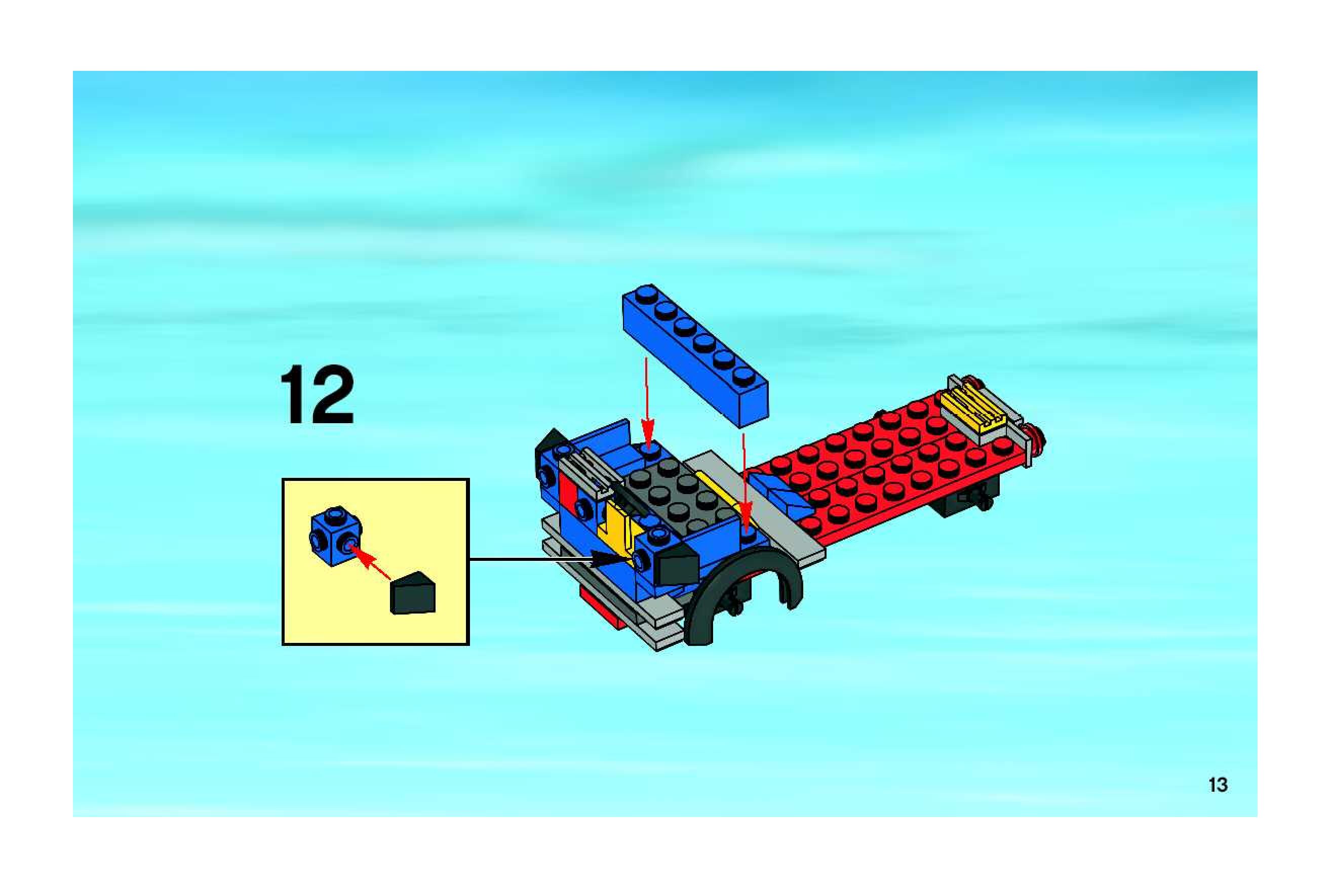 12

13