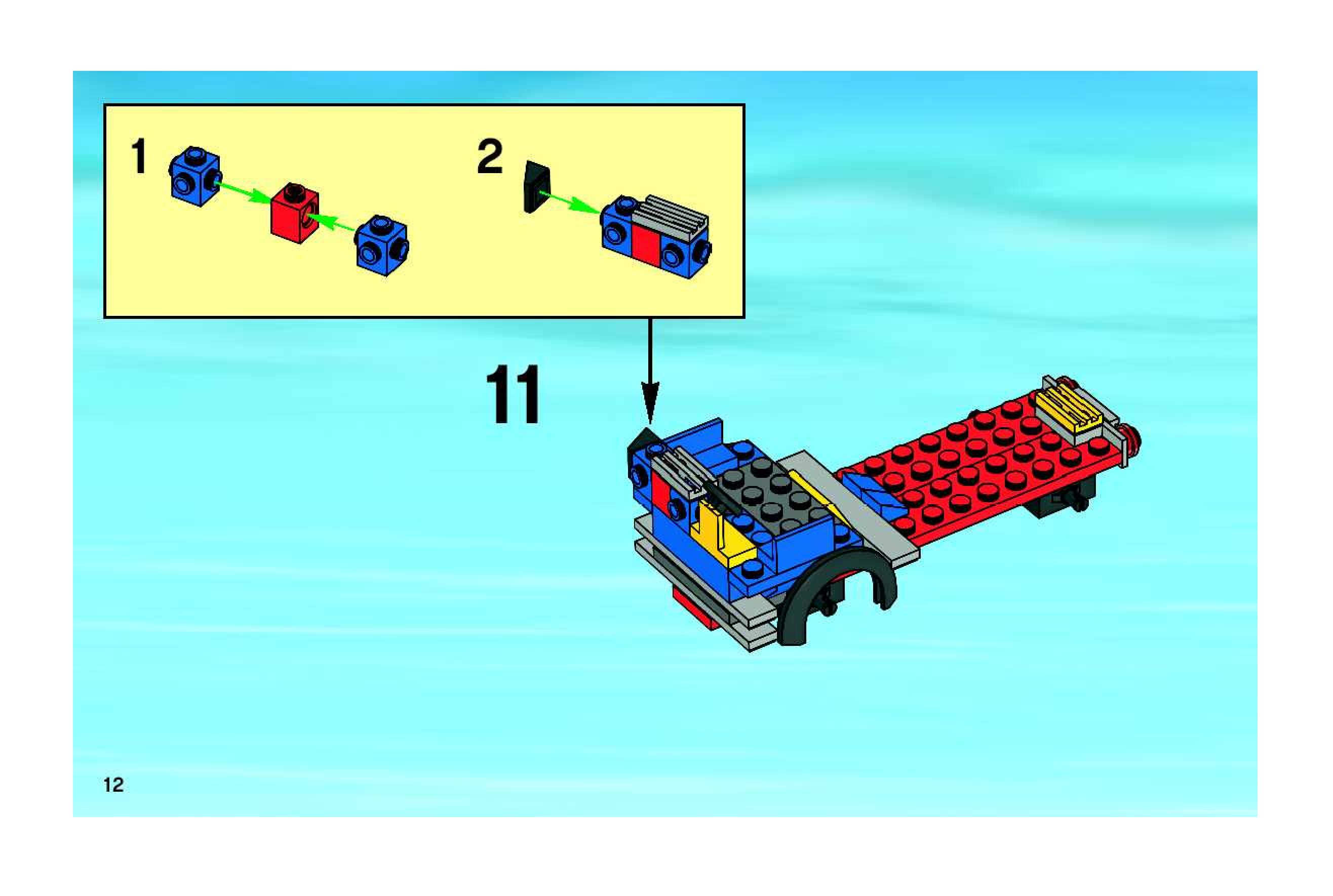 1

2

11

12