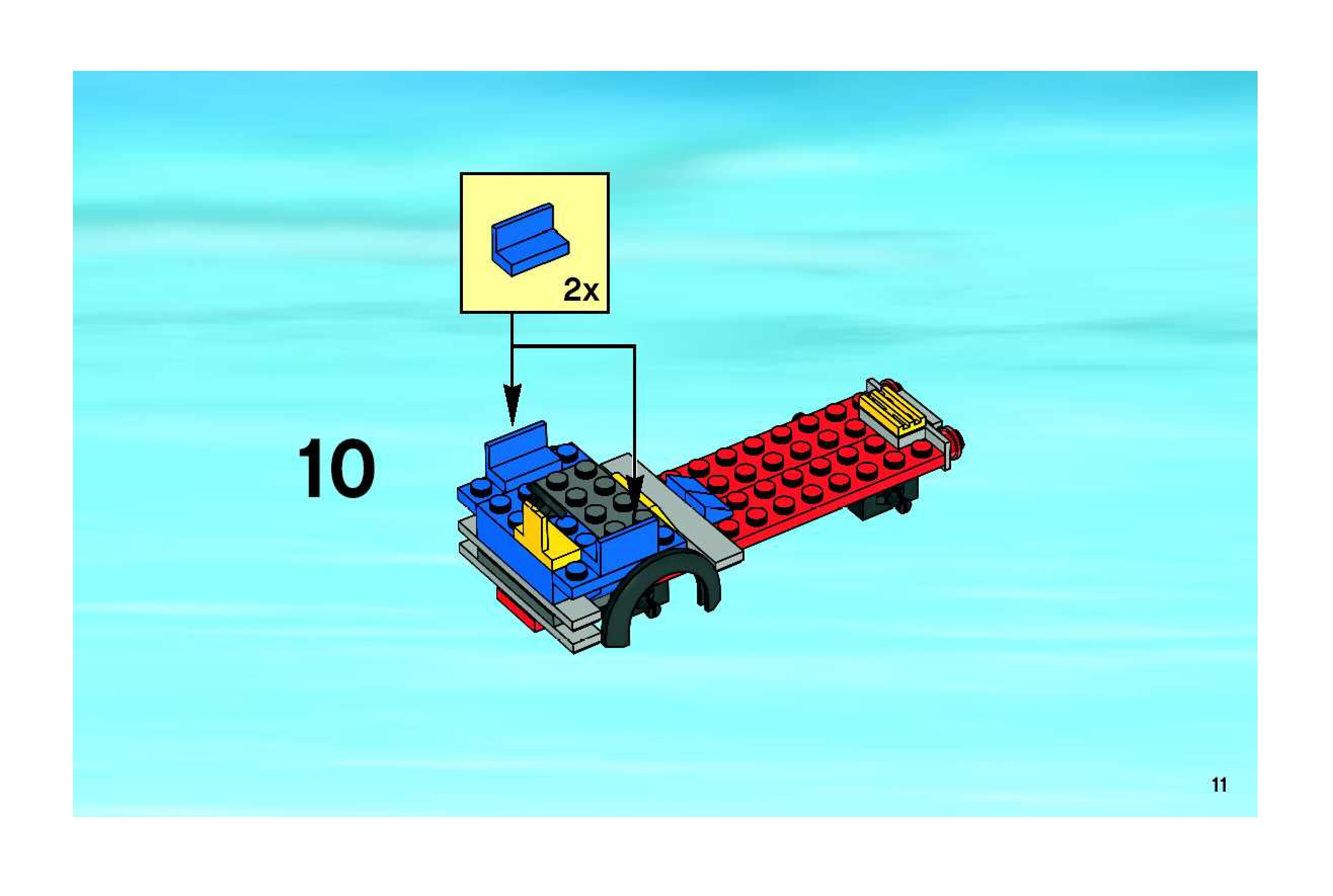 2x

10

11