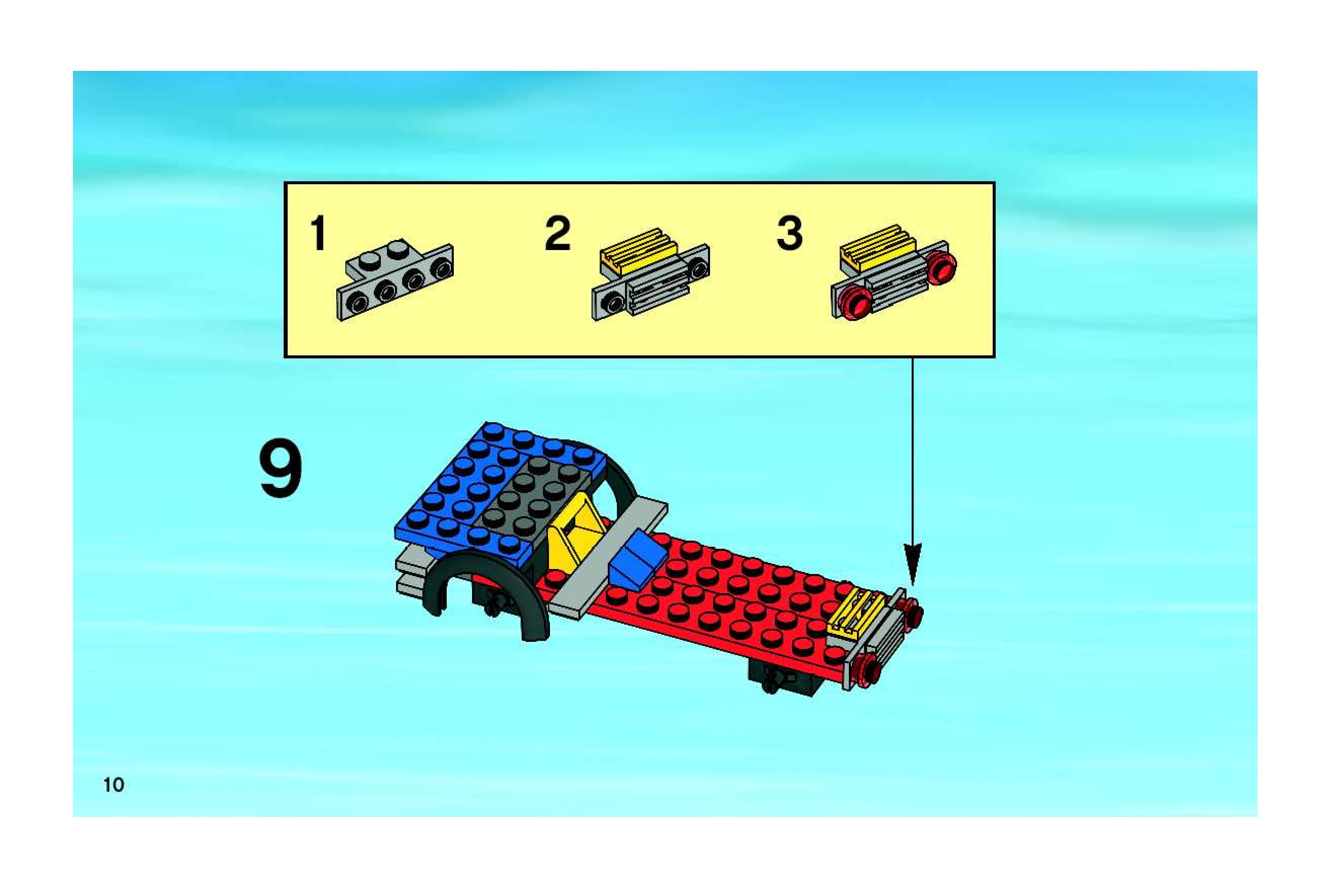 1

2

3

9

10