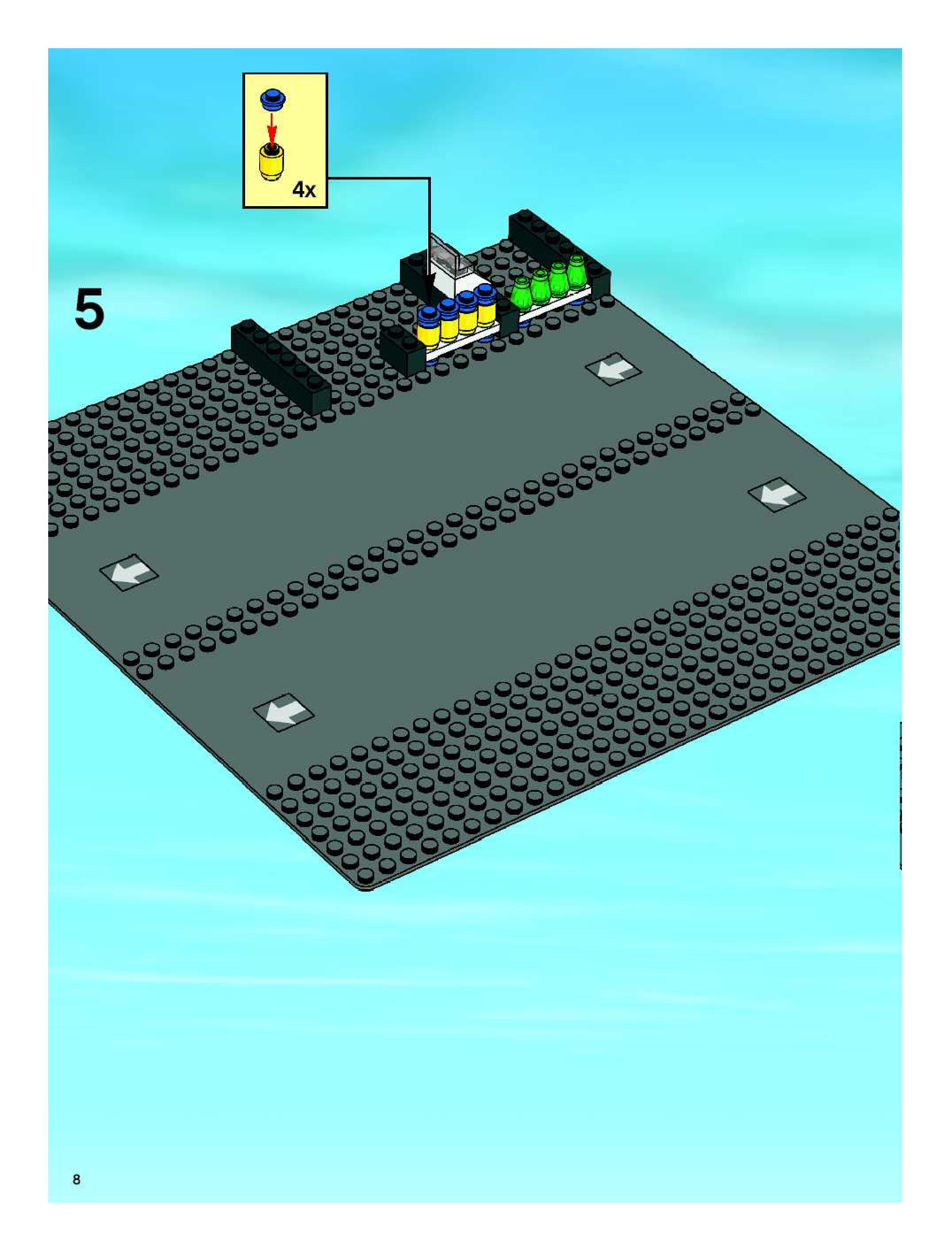 4x

5

8