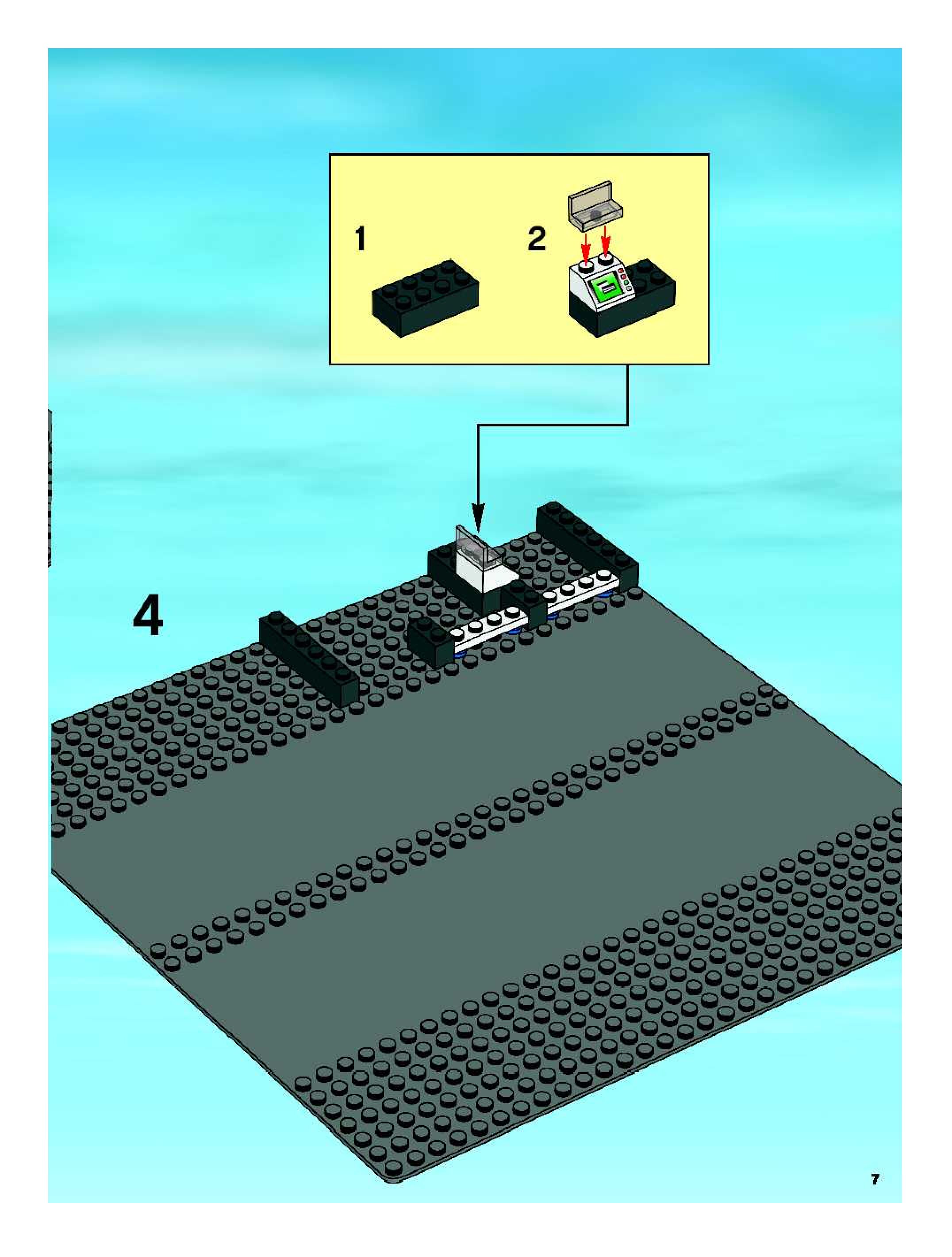 1

2

4

7