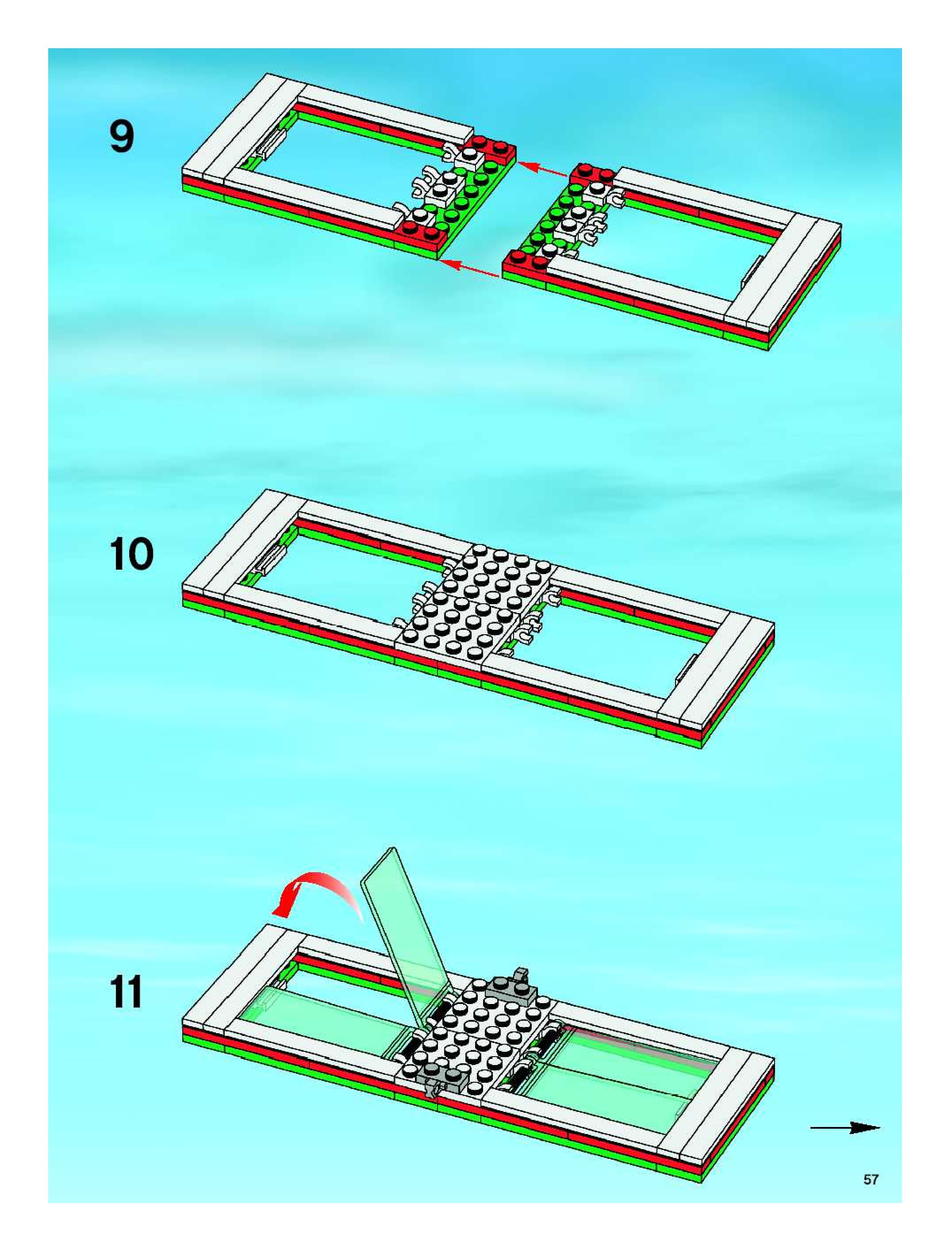 9

10

11

57