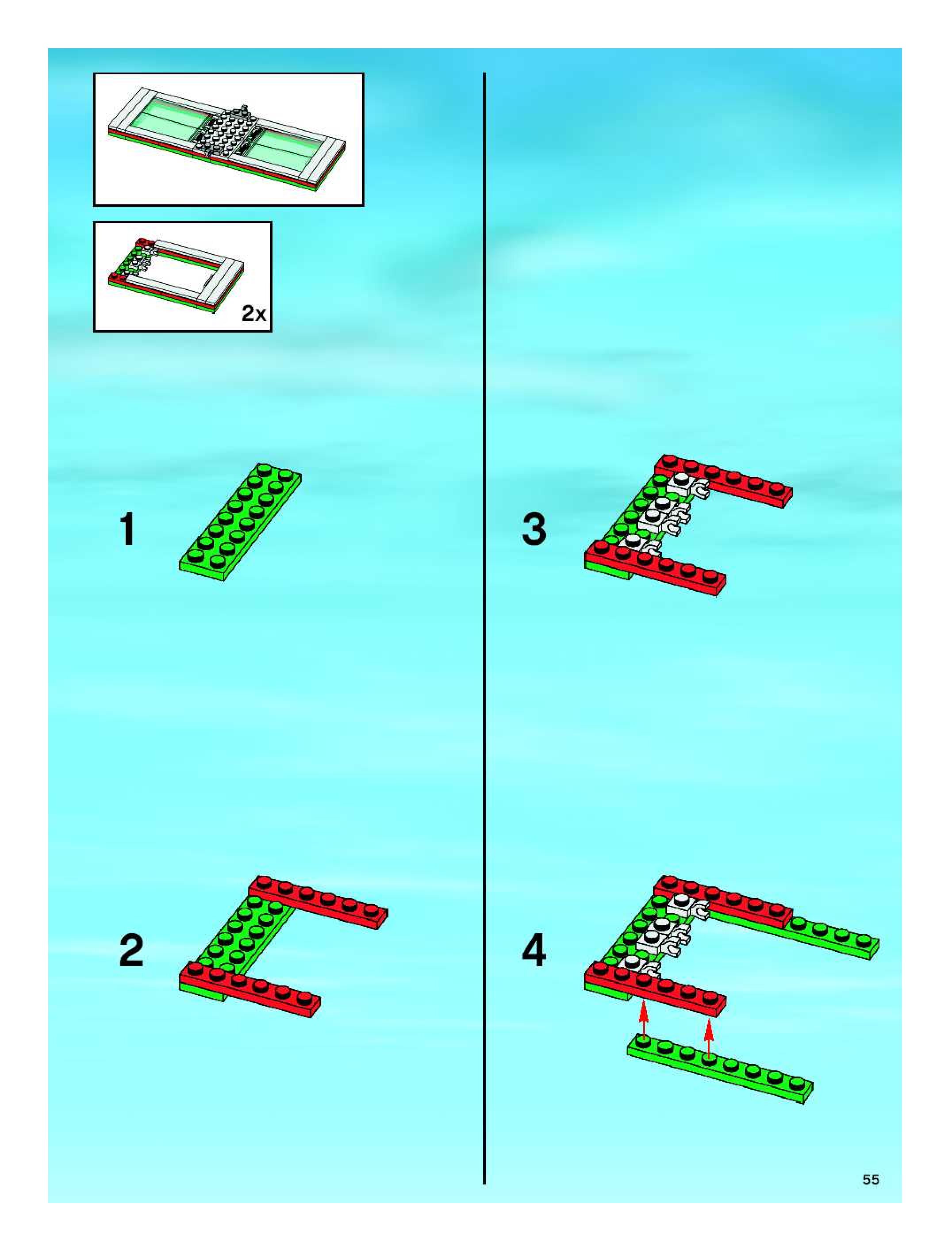 2x

1

2

3

4

55