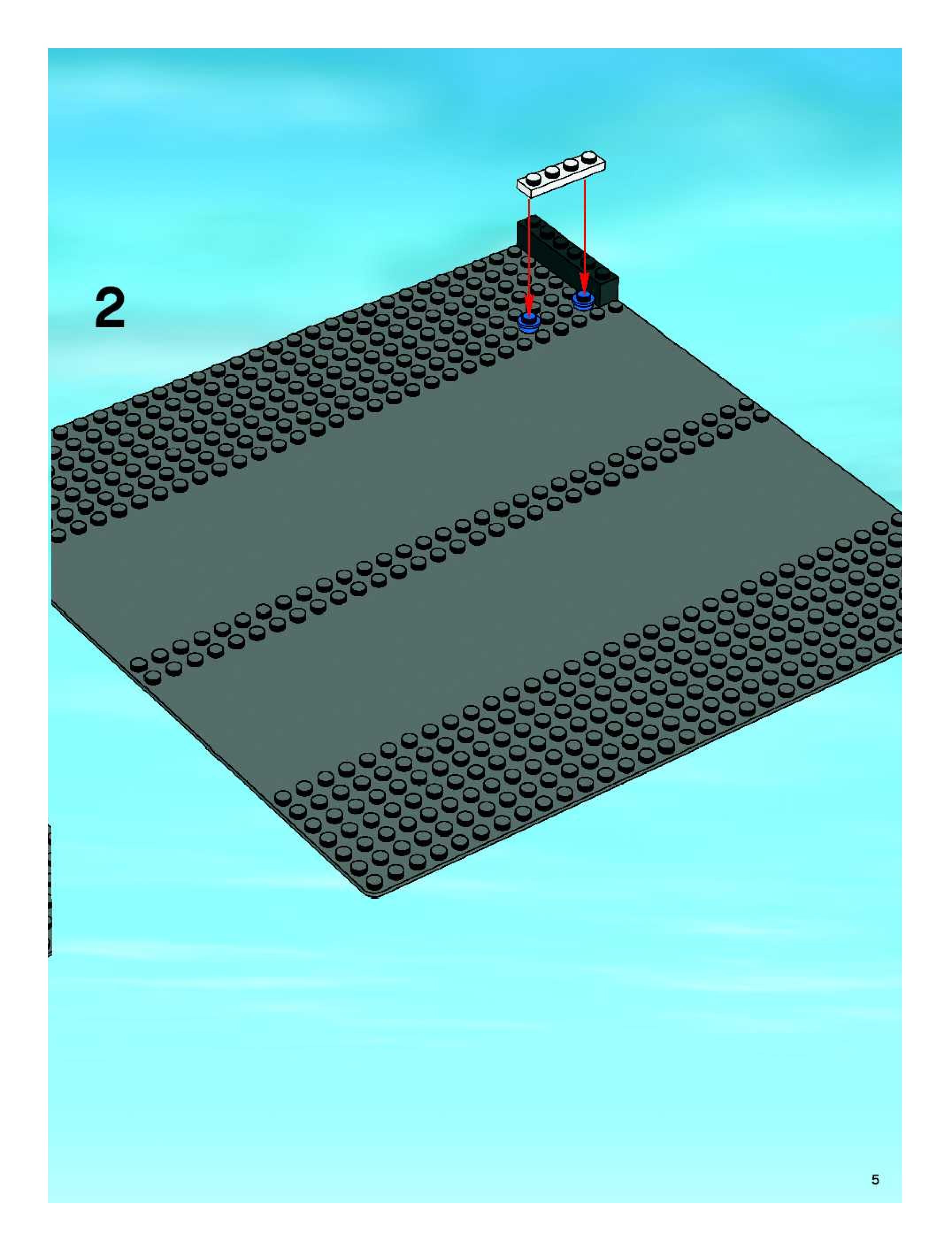 2

5