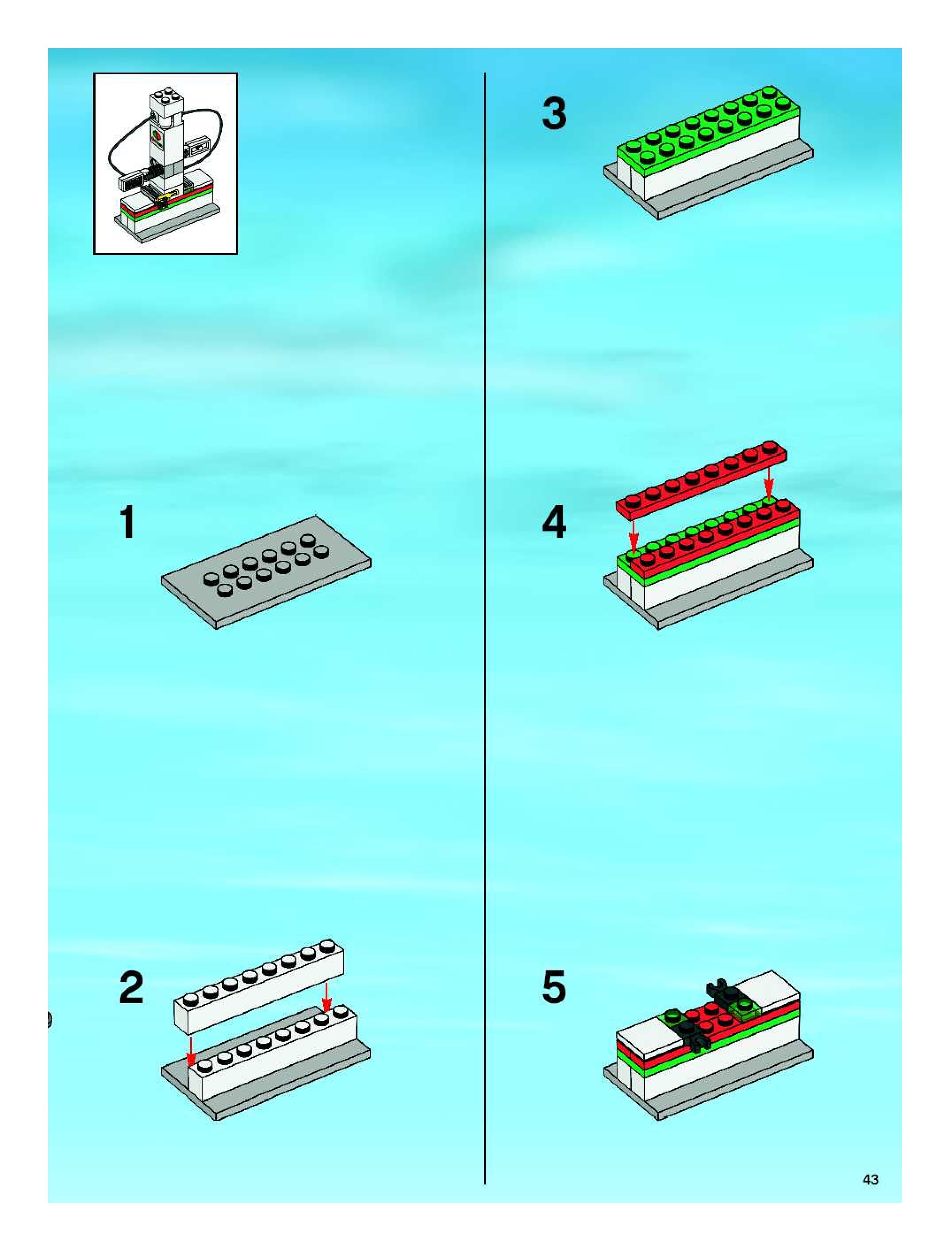 1

2

3

4

5

43