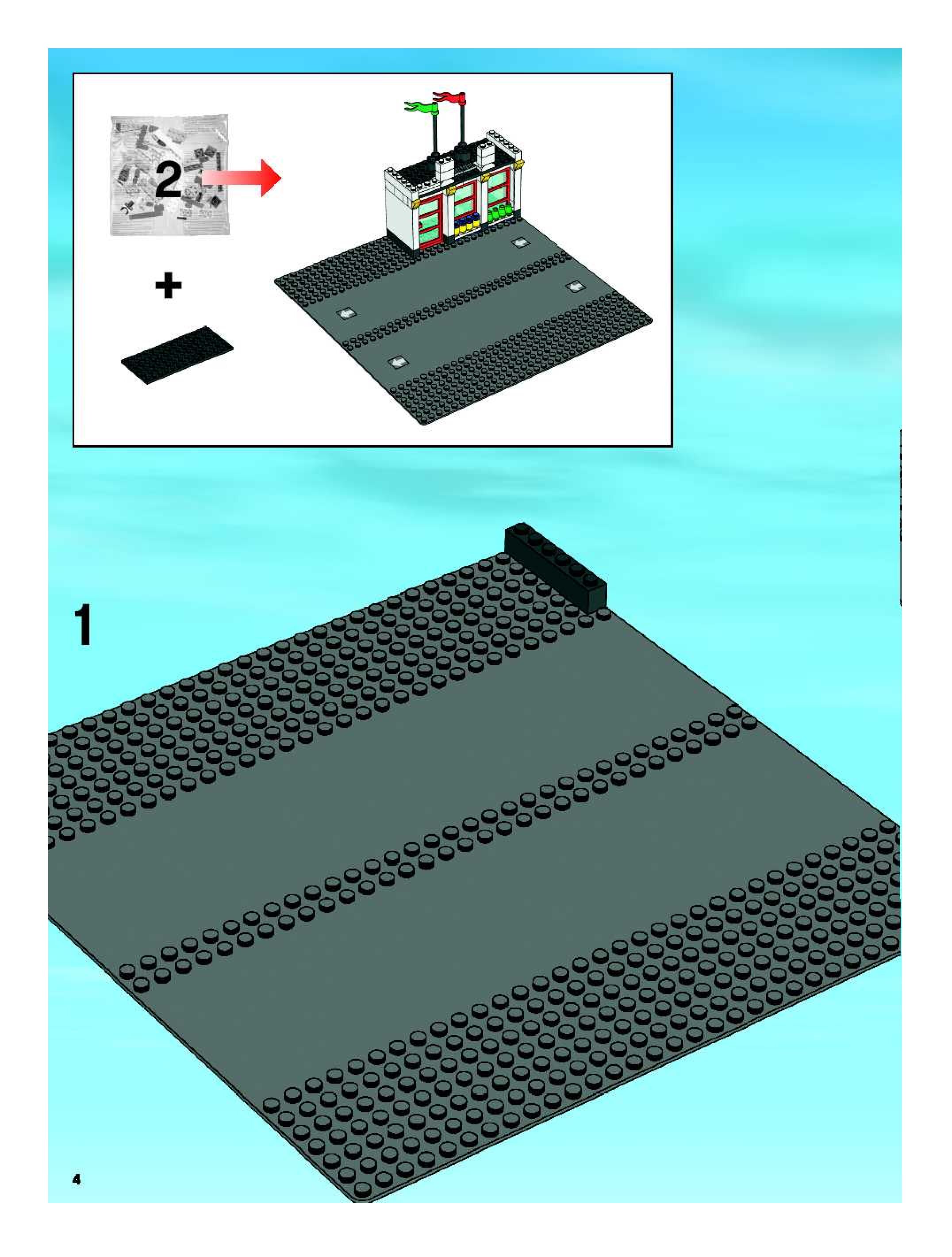 2

+

1

4