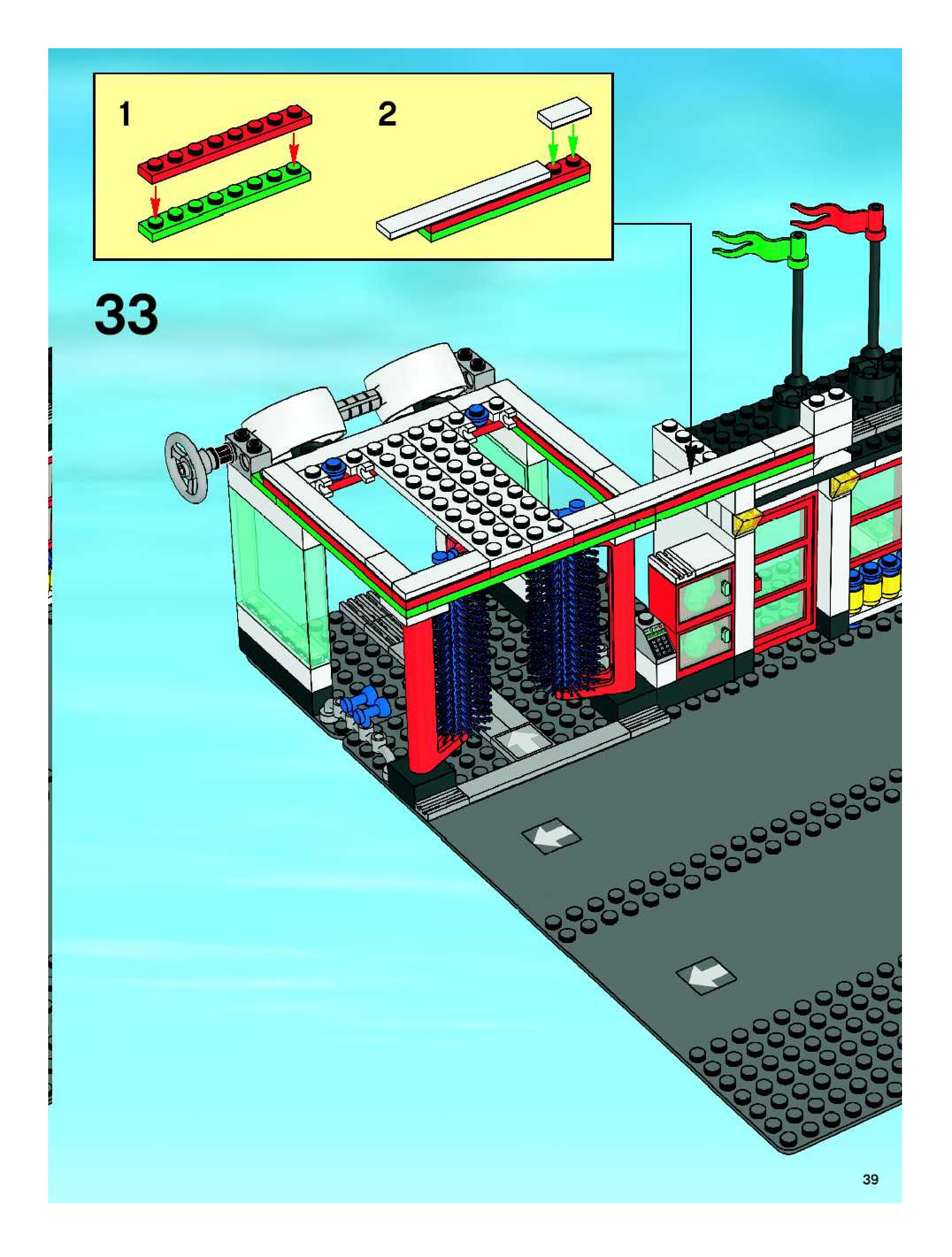 1

2

33

39